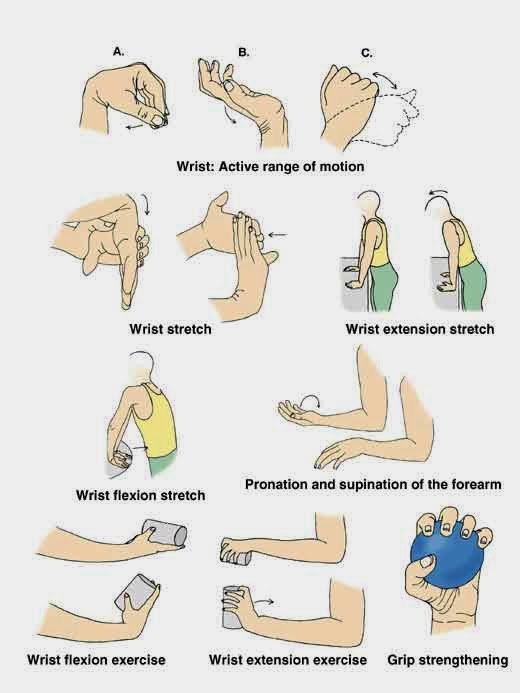 A.
B.
C.
Wrist: Active range of motion

Wrist stretch
Wrist extension stretch

Wrist flexion stretch
Pronation and supination of the forearm

Wrist flexion exercise
Wrist extension exercise
Grip strengthening