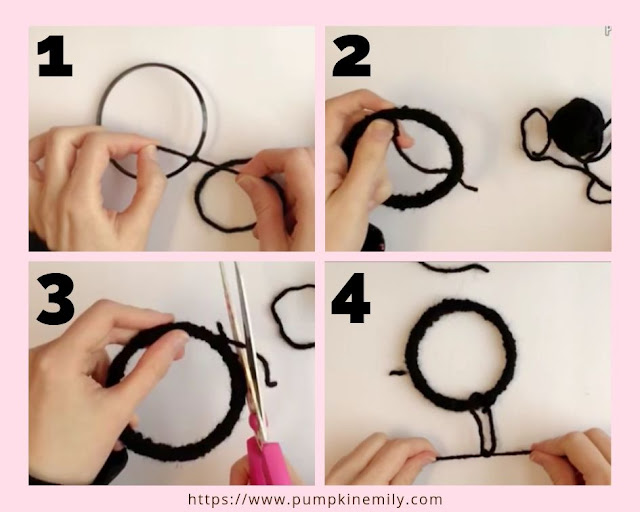 1

2

3

4

https://www.pumpkinemily.com