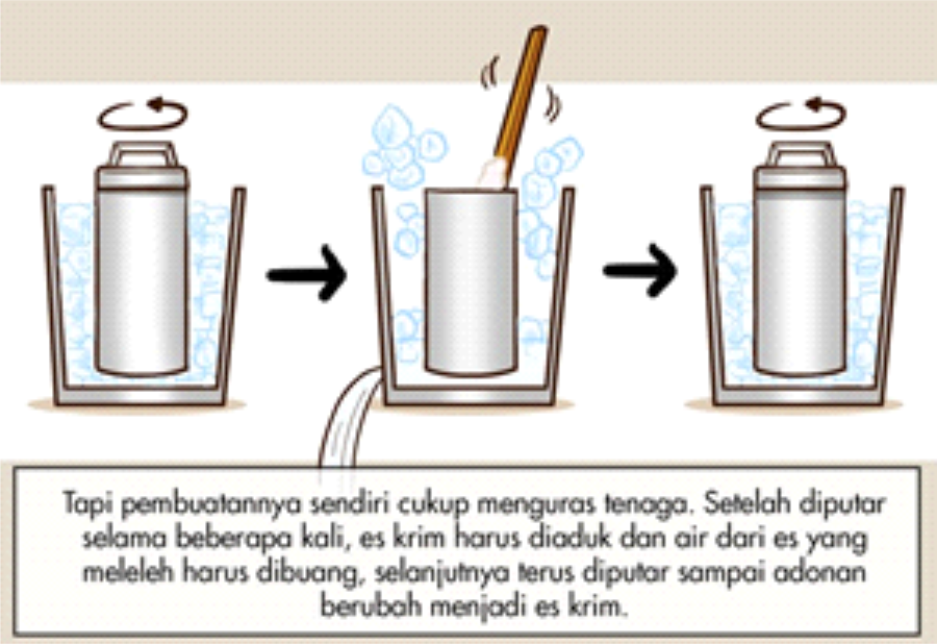 Tapi pembuatannya sendiri cukup menguras tenaga. Setelah diputar selama beberapa kali, es krim harus diaduk dan air dari es yang meleleh harus dibuang, selanjutnya terus diputar sampai adonan berubah menjadi es krim.