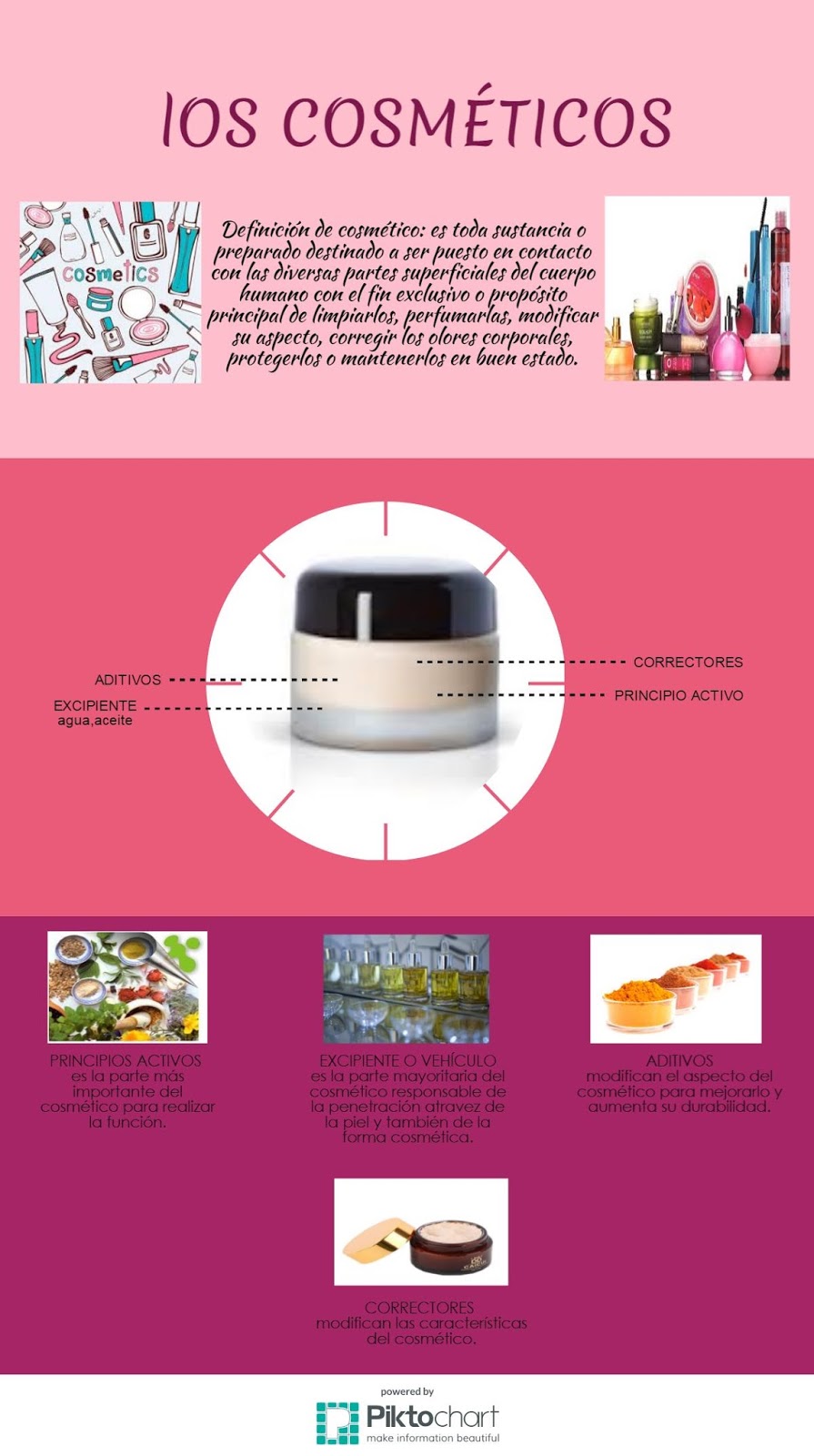 lOS COSMÉTICOS

Cosmetics

Definición de cosmético: es toda sustancia o preparado destinado a ser puesto en contacto con las diversas partes superficiales del cuerpo humano con el fin exclusivo o propósito principal de limpiarlos, perfumarlas, modificar su aspecto, corregir los olores corporales, protegerlos o mantenerlos en buen estado.

ADITIVOS

EXCIPIENTE
agua,aceite

CORRECTORES

PRINCIPIO ACTIVO

PRINCIPIOS ACTIVOS
es la parte más importante del cosmético para realizar la función.

EXCIPIENTE O VEHÍCULO
es la parte mayoritaria del cosmético responsable de la penetración atravez de la piel y también de la forma cosmética.

ADITIVOS
modifican el aspecto del cosmético para mejorarlo y aumenta su durabilidad.

CORRECTORES
modifican las características del cosmético.

powered by
Piktochart
make information beautiful