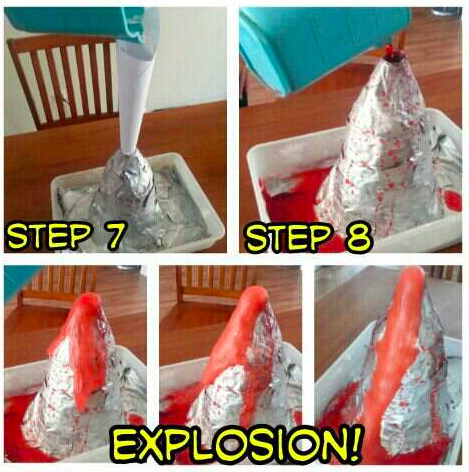 STEP 7

STEP 8

EXPLOSION!