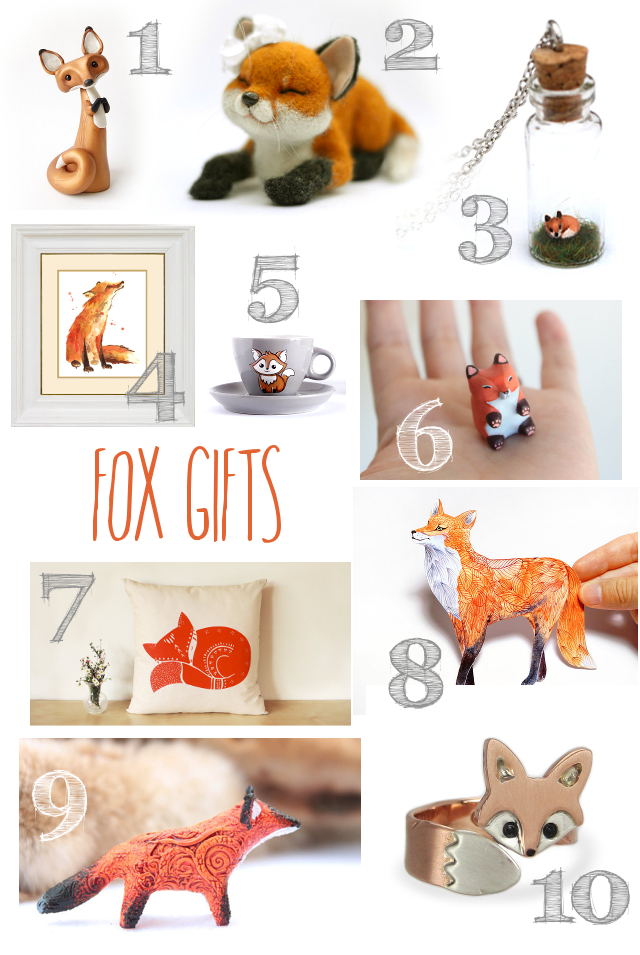 1

2

3

4

5

6

FOX GIFTS

7

8

9

10