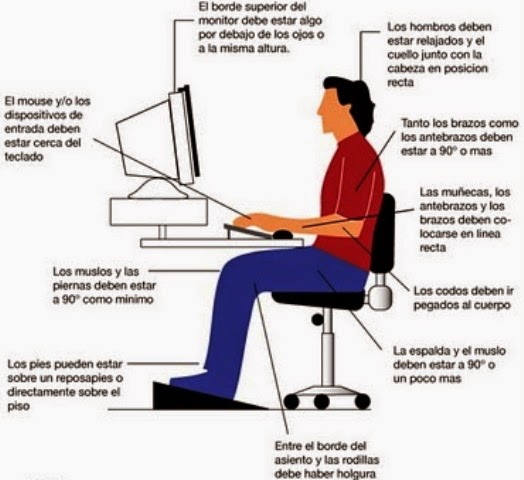 El borde superior del monitor debe estar algo por debajo de los ojos o a la misma altura.

Los hombros deben estar relajados y el cuello junto con la cabeza en posicion recta

El mouse y/o los dispositivos de entrada deben estar cerca del teclado

Tanto los brazos como los antebrazos deben estar a 90° o mas

Las muñecas, los antebrazos y los brazos deben colocarse en linea recta

Los muslos y las piernas deben estar a 90° como minimo

Los codos deben ir pegados al cuerpo

La espalda y el muslo deben estar a 90° o un poco mas

Los pies pueden estar sobre un reposapies o directamente sobre el piso

Entre el borde del asiento y las rodillas debe haber holgura