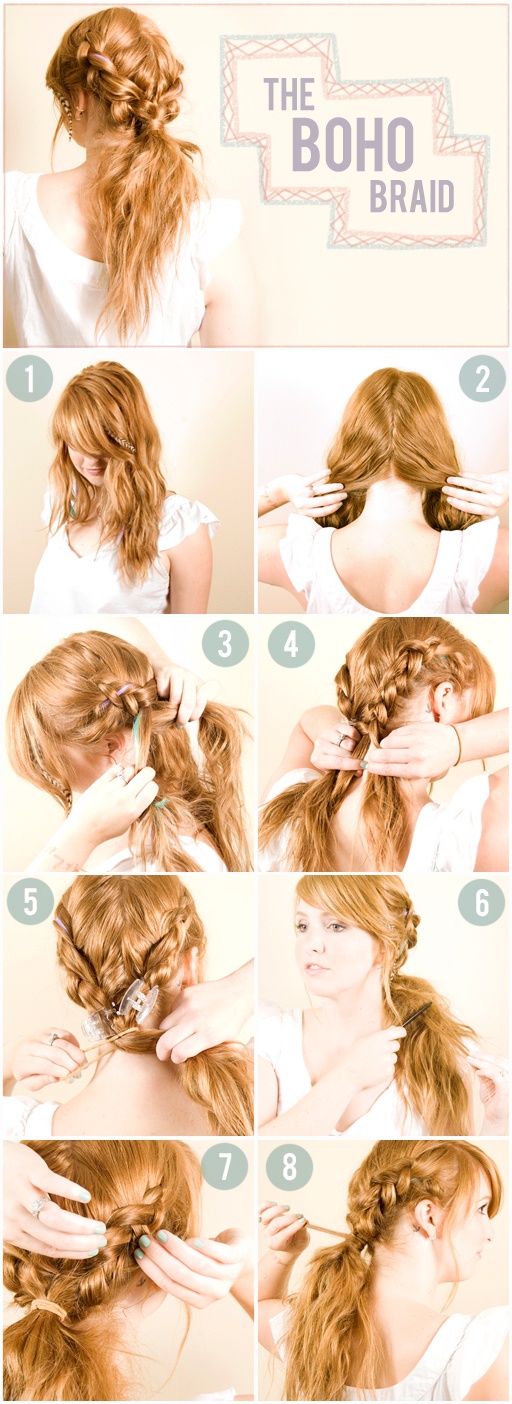 THE BOHO BRAID

1

2

3

4

5

6

7

8