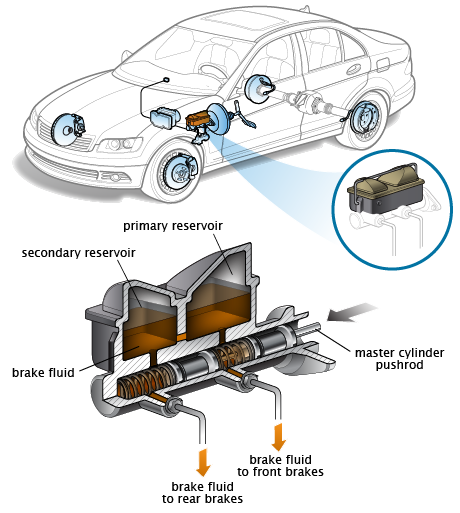 primary reservoir

secondary reservoir

master cylinder pushrod

brake fluid

brake fluid to front brakes

brake fluid to rear brakes