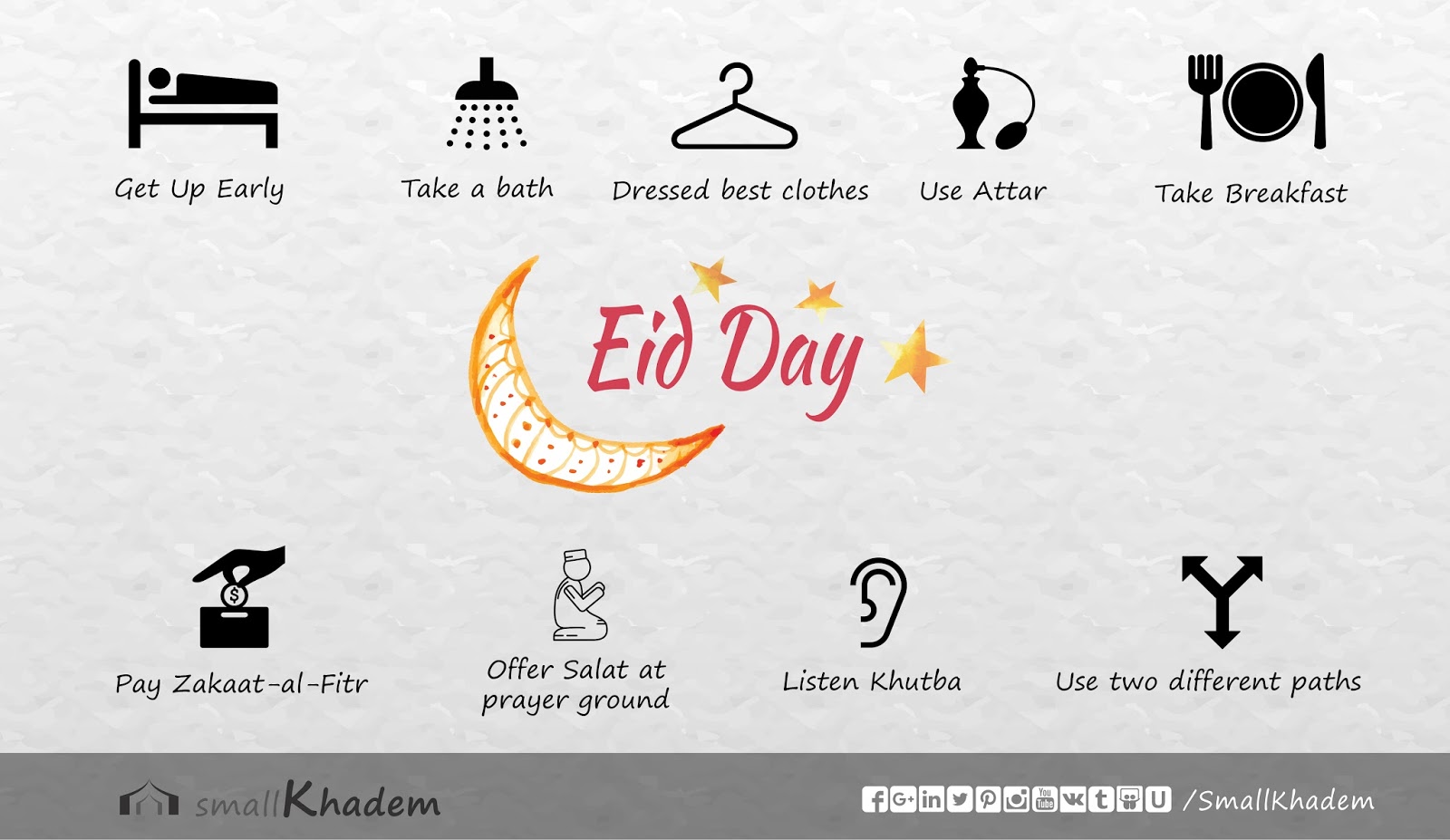 Get Up Early

Take a bath

Dressed best clothes

Use Attar

Take Breakfast

Eid Day

Pay Zakaat-al-Fitr

Offer Salat at prayer ground

Listen Khutba

Use two different paths

smallKhadem

/SmallKhadem