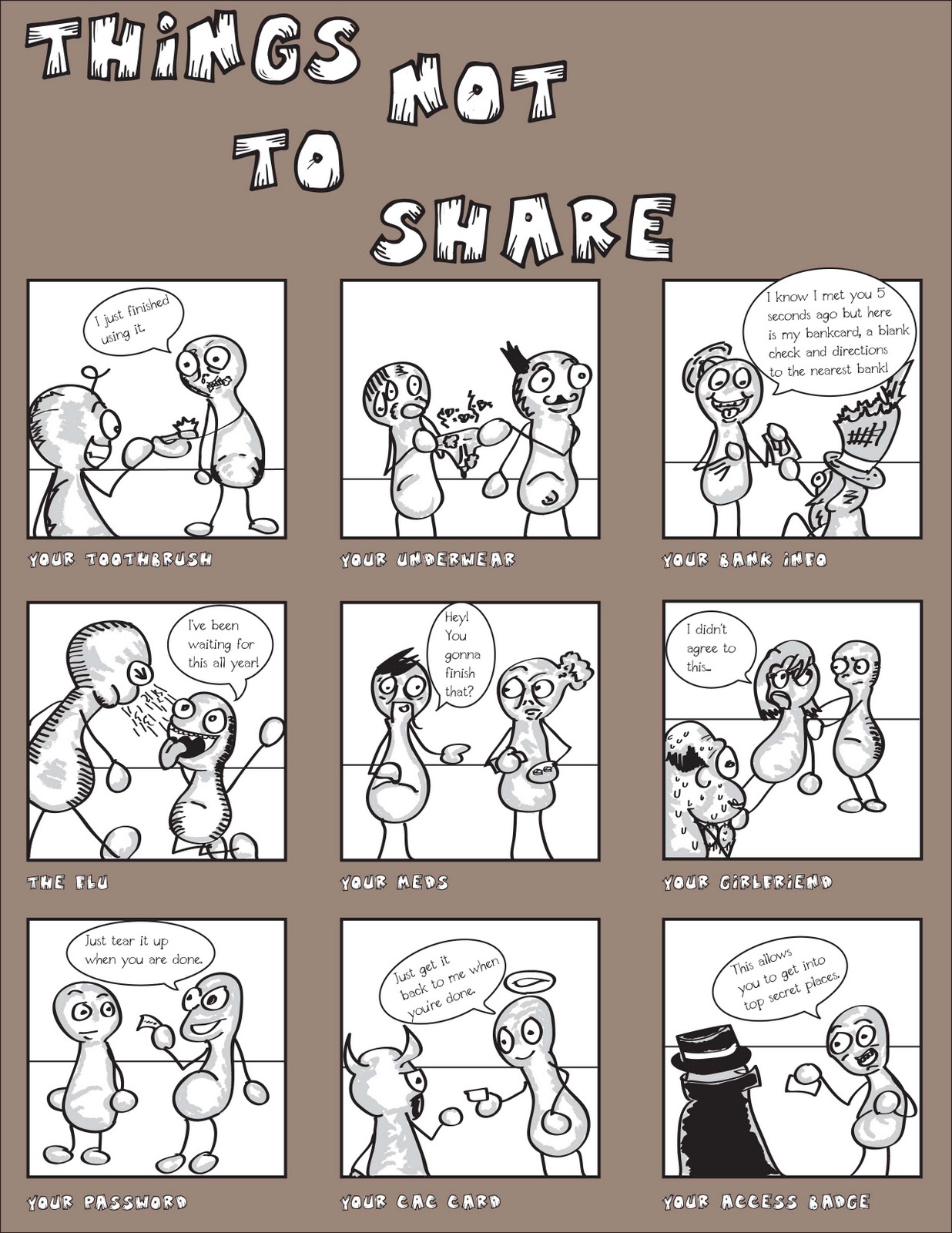 THINGS NOT TO SHARE

I just finished using it.

YOUR TOOTHBRUSH

YOUR UNDERWEAR

I know I met you 5 seconds ago but here is my bankcard, a blank check and directions to the nearest bank!

YOUR BANK INFO

I've been waiting for this all year!

THE FLU

Hey! You gonna finish that?

YOUR MEDS

I didn't agree to this...

YOUR GIRLFRIEND

Just tear it up when you are done.

YOUR PASSWORD

Just get it back to me when you're done.

YOUR CAC CARD

This allows you to get into top secret places.

YOUR ACCESS BADGE