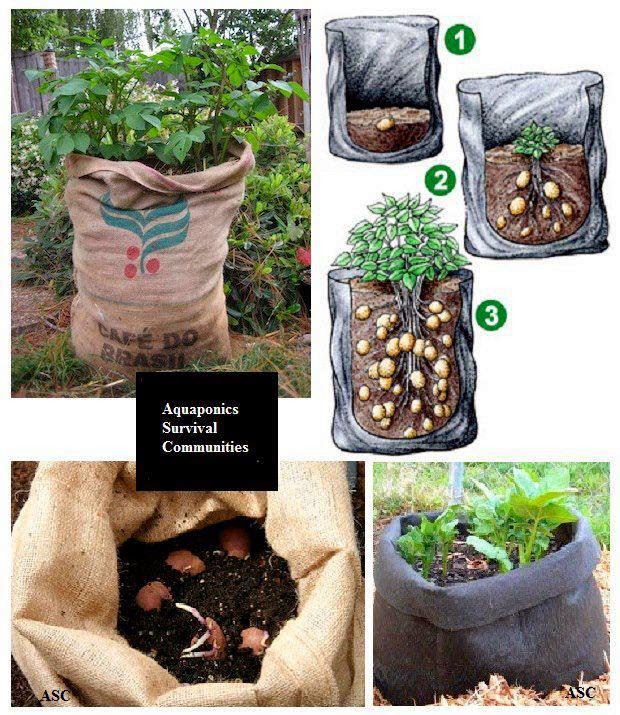 CAFÉ DO BRASIL

1

2

3

Aquaponics
Survival
Communities

ASC

ASC