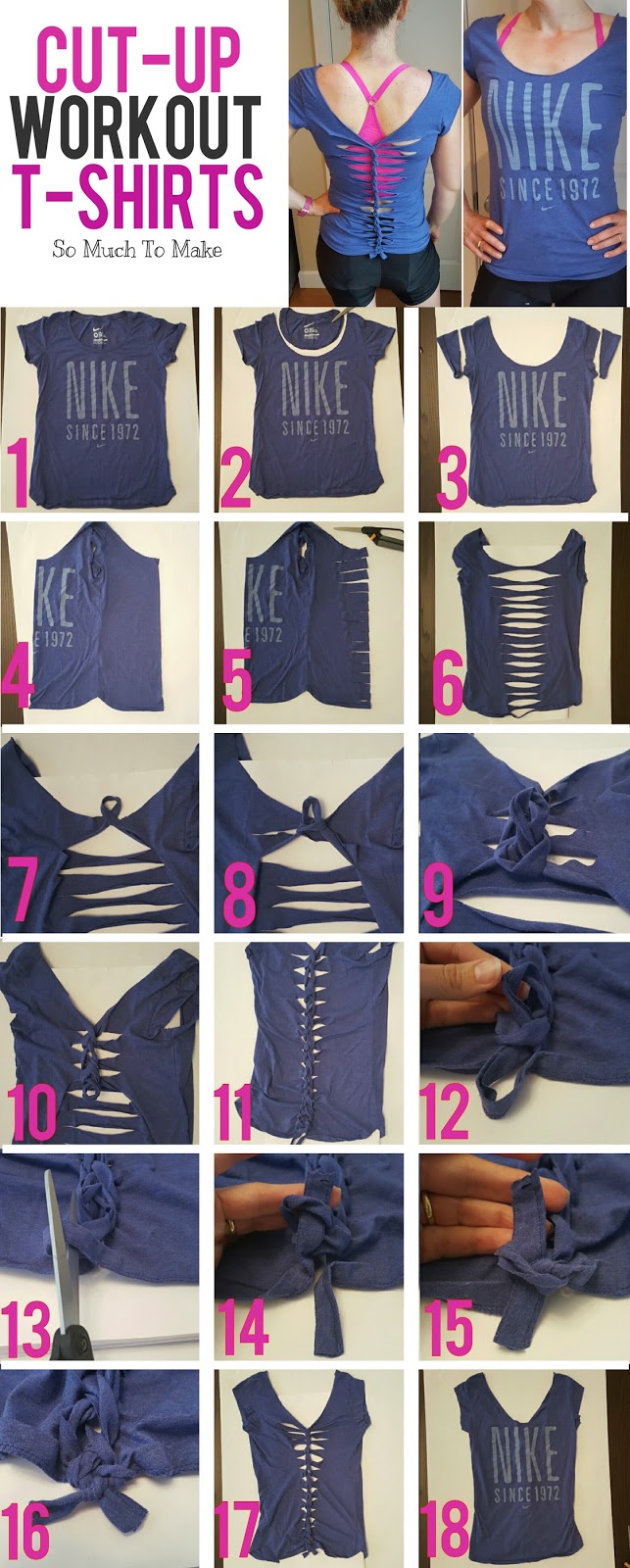 CUT-UP WORKOUT T-SHIRTS

So Much To Make

NIKE
SINCE 1972

NIKE
SINCE 1972

1

NIKE
SINCE 1972

2

NIKE
SINCE 1972

3

KE
E 1972

4

KE
E 1972

5

6

7

8

9

10

11

12

13

14

15

16

17

NIKE
SINCE 1972

18