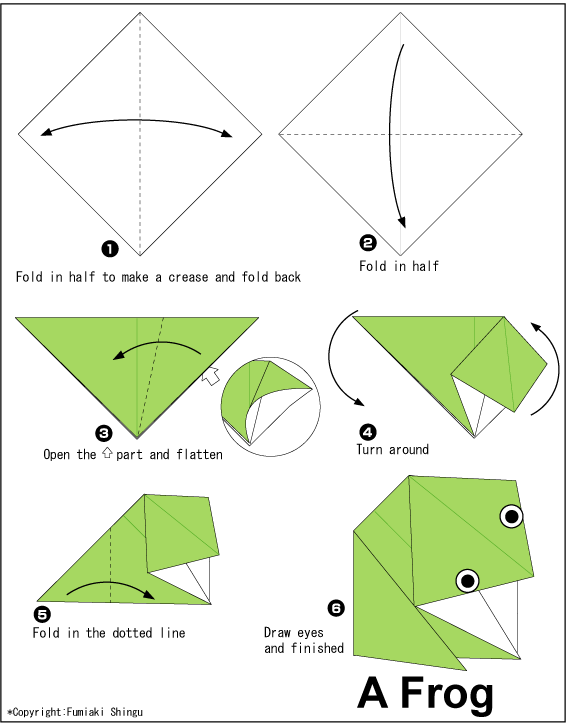 ❶
Fold in half to make a crease and fold back

❷
Fold in half

❸
Open the ⇧ part and flatten

❹
Turn around

❺
Fold in the dotted line

❻
Draw eyes and finished

A Frog

*Copyright:Fumiaki Shingu