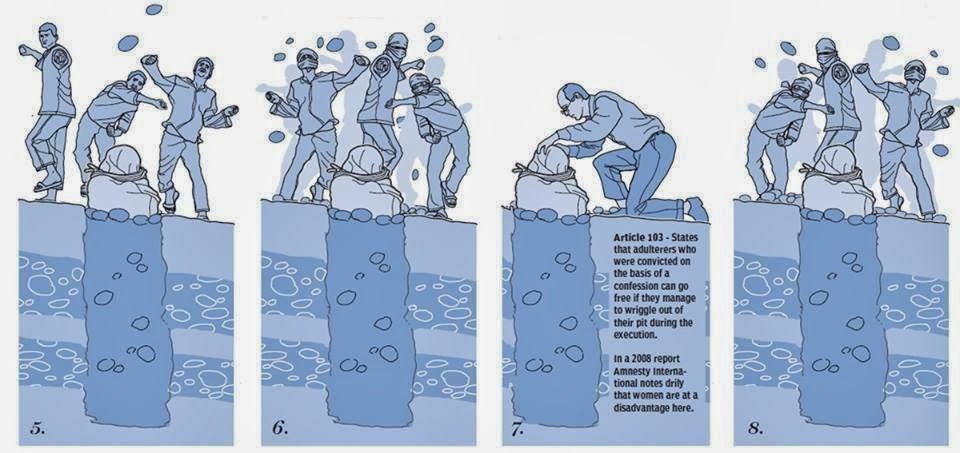 5.

6.

Article 103 - States that adulterers who were convicted on the basis of a confession can go free if they manage to wriggle out of their pit during the execution.

In a 2008 report Amnesty International notes drily that women are at a disadvantage here.

7.

8.