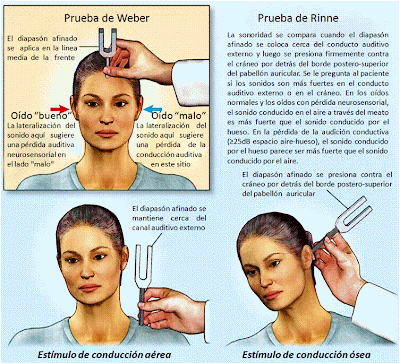 Prueba de Weber

El diapasón afinado se aplica en la línea media de la frente

Oído "bueno"
La lateralización del sonido aquí sugiere una pérdida auditiva neurosensorial en el lado "malo"

Oído "malo"
La lateralización del sonido aquí sugiere una pérdida de la conducción auditiva en este sitio

Prueba de Rinne

La sonoridad se compara cuando el diapasón afinado se coloca cerca del conducto auditivo externo y luego se presiona firmemente contra el cráneo por detrás del borde postero-superior del pabellón auricular. Se le pregunta al paciente si los sonidos son más fuertes en el conducto auditivo externo o en el cráneo. En los oídos normales y los oídos con pérdida neurosensorial, el sonido conducido en el aire a través del meato es más fuerte que el sonido conducido por el hueso. En la pérdida de la audición conductiva (≥25dB espacio aire-hueso), el sonido conducido por el hueso parece ser más fuerte que el sonido conducido por el aire.

El diapasón afinado se presiona contra el cráneo por detrás del borde postero-superior del pabellón auricular

El diapasón afinado se mantiene cerca del canal auditivo externo

Estímulo de conducción aérea

Estímulo de conducción ósea