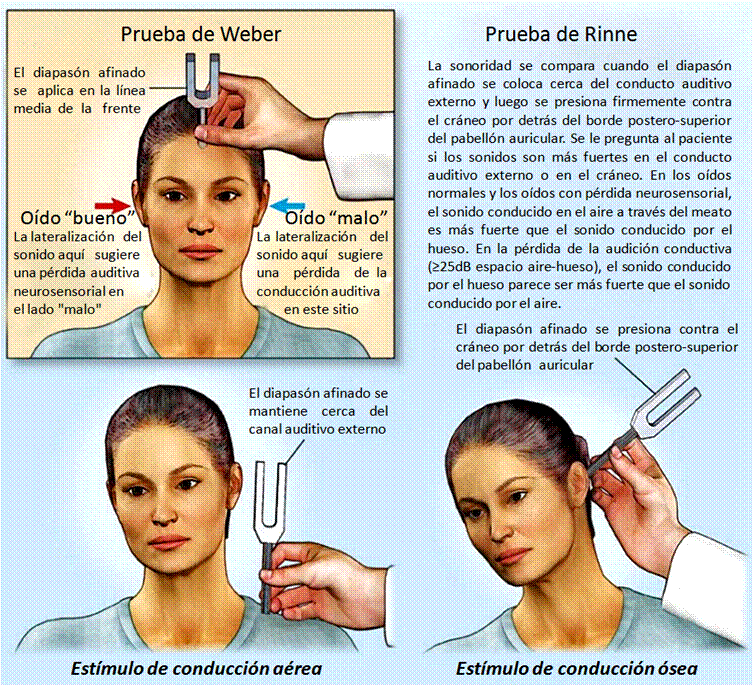 Prueba de Weber

El diapasón afinado se aplica en la línea media de la frente

Oído "bueno"
La lateralización del sonido aquí sugiere una pérdida auditiva neurosensorial en el lado "malo"

Oído "malo"
La lateralización del sonido aquí sugiere una pérdida de la conducción auditiva en este sitio

Prueba de Rinne

La sonoridad se compara cuando el diapasón afinado se coloca cerca del conducto auditivo externo y luego se presiona firmemente contra el cráneo por detrás del borde postero-superior del pabellón auricular. Se le pregunta al paciente si los sonidos son más fuertes en el conducto auditivo externo o en el cráneo. En los oídos normales y los oídos con pérdida neurosensorial, el sonido conducido en el aire a través del meato es más fuerte que el sonido conducido por el hueso. En la pérdida de la audición conductiva (≥25dB espacio aire-hueso), el sonido conducido por el hueso parece ser más fuerte que el sonido conducido por el aire.

El diapasón afinado se presiona contra el cráneo por detrás del borde postero-superior del pabellón auricular

El diapasón afinado se mantiene cerca del canal auditivo externo

Estímulo de conducción aérea

Estímulo de conducción ósea