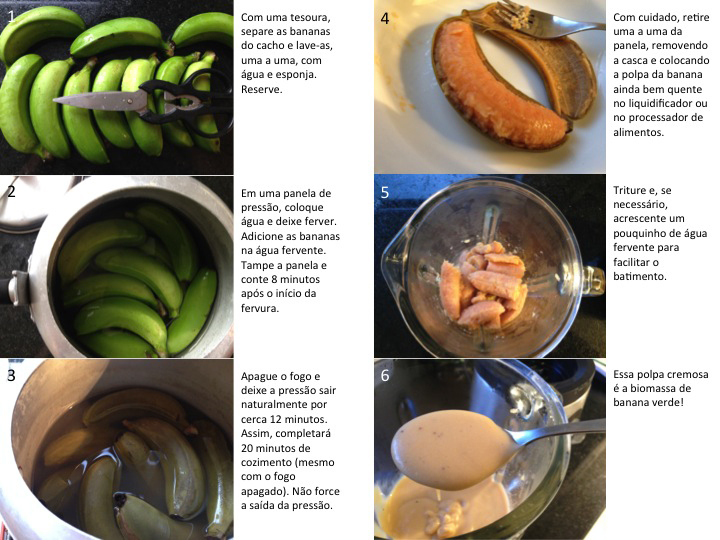 1

Com uma tesoura, separe as bananas do cacho e lave-as, uma a uma, com água e esponja. Reserve.

2

Em uma panela de pressão, coloque água e deixe ferver. Adicione as bananas na água fervente. Tampe a panela e conte 8 minutos após o início da fervura.

3

Apague o fogo e deixe a pressão sair naturalmente por cerca 12 minutos. Assim, completará 20 minutos de cozimento (mesmo com o fogo apagado). Não force a saída da pressão.

4

Com cuidado, retire uma a uma da panela, removendo a casca e colocando a polpa da banana ainda bem quente no liquidificador ou no processador de alimentos.

5

Triture e, se necessário, acrescente um pouquinho de água fervente para facilitar o batimento.

6

Essa polpa cremosa é a biomassa de banana verde!