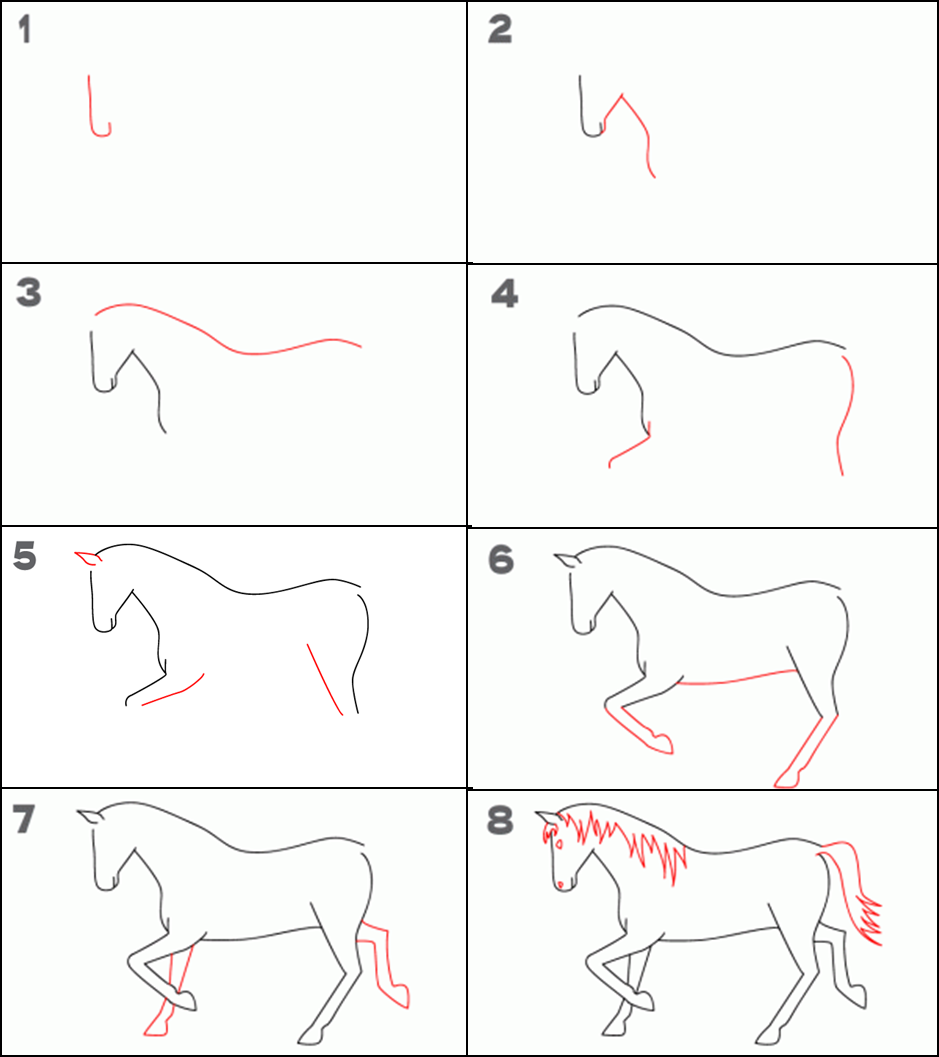 1

2

3

4

5

6

7

8