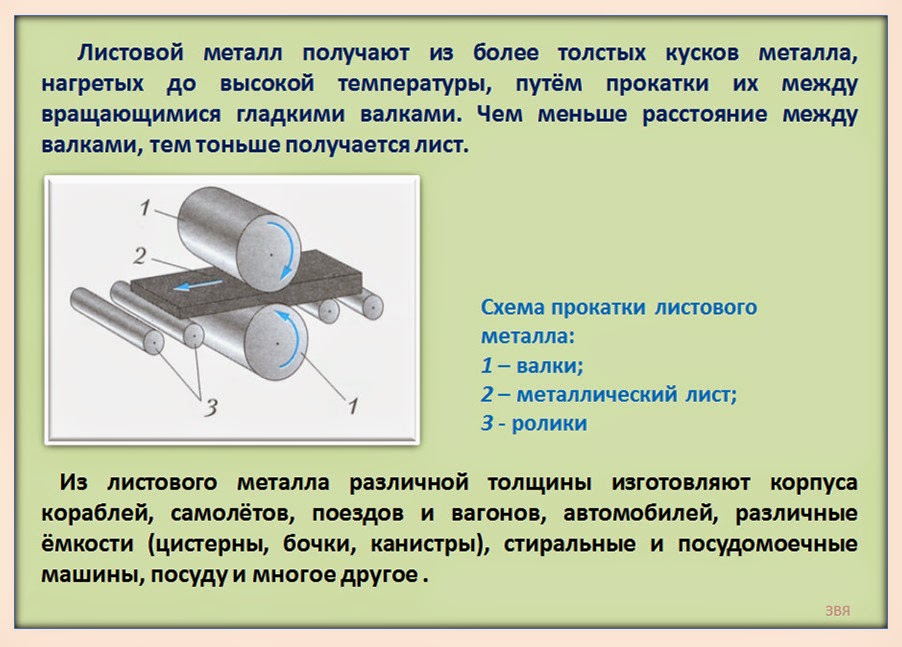 Листовой металл получают из более толстых кусков металла, нагретых до высокой температуры, путём прокатки их между вращающимися гладкими валками. Чем меньше расстояние между валками, тем тоньше получается лист.

1

2

3

1

Схема прокатки листового металла:
1 – валки;
2 – металлический лист;
3 - ролики

Из листового металла различной толщины изготовляют корпуса кораблей, самолётов, поездов и вагонов, автомобилей, различные ёмкости (цистерны, бочки, канистры), стиральные и посудомоечные машины, посуду и многое другое .

ЗВЯ