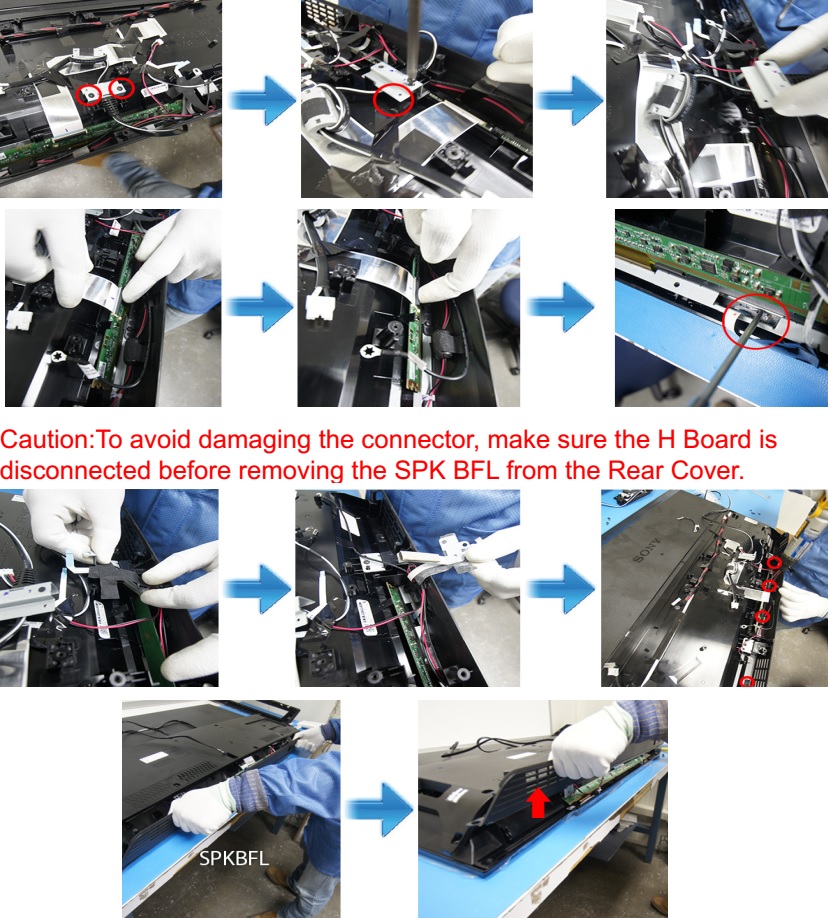 Caution:To avoid damaging the connector, make sure the H Board is disconnected before removing the SPK BFL from the Rear Cover.

SONY

SPKBFL