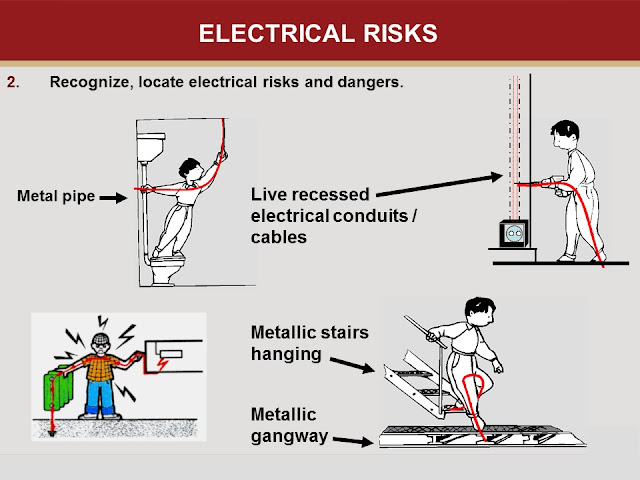 ELECTRICAL RISKS

2. Recognize, locate electrical risks and dangers.

Metal pipe

Live recessed electrical conduits / cables

Metallic stairs hanging

Metallic gangway