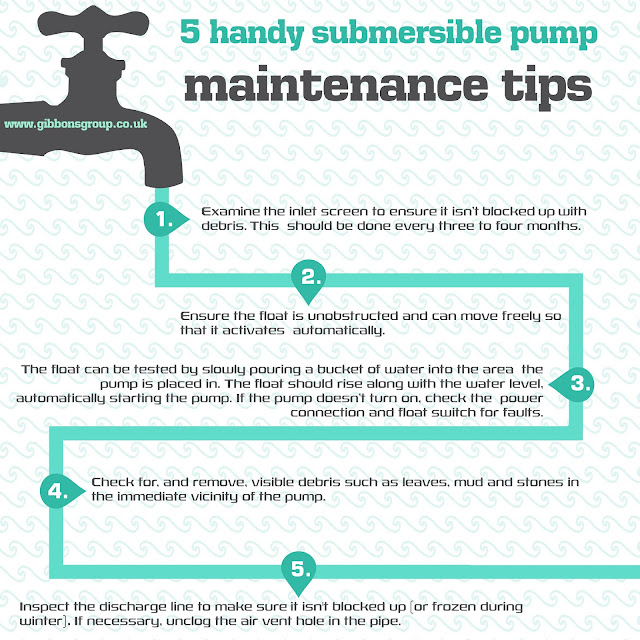 5 handy submersible pump

maintenance tips

www.gibbonsgroup.co.uk

1.

Examine the inlet screen to ensure it isn't blocked up with debris. This should be done every three to four months.

2.

Ensure the float is unobstructed and can move freely so that it activates automatically.

3.

The float can be tested by slowly pouring a bucket of water into the area the pump is placed in. The float should rise along with the water level, automatically starting the pump. If the pump doesn't turn on, check the power connection and float switch for faults.

4.

Check for, and remove, visible debris such as leaves, mud and stones in the immediate vicinity of the pump.

5.

Inspect the discharge line to make sure it isn't blocked up (or frozen during winter). If necessary, unclog the air vent hole in the pipe.