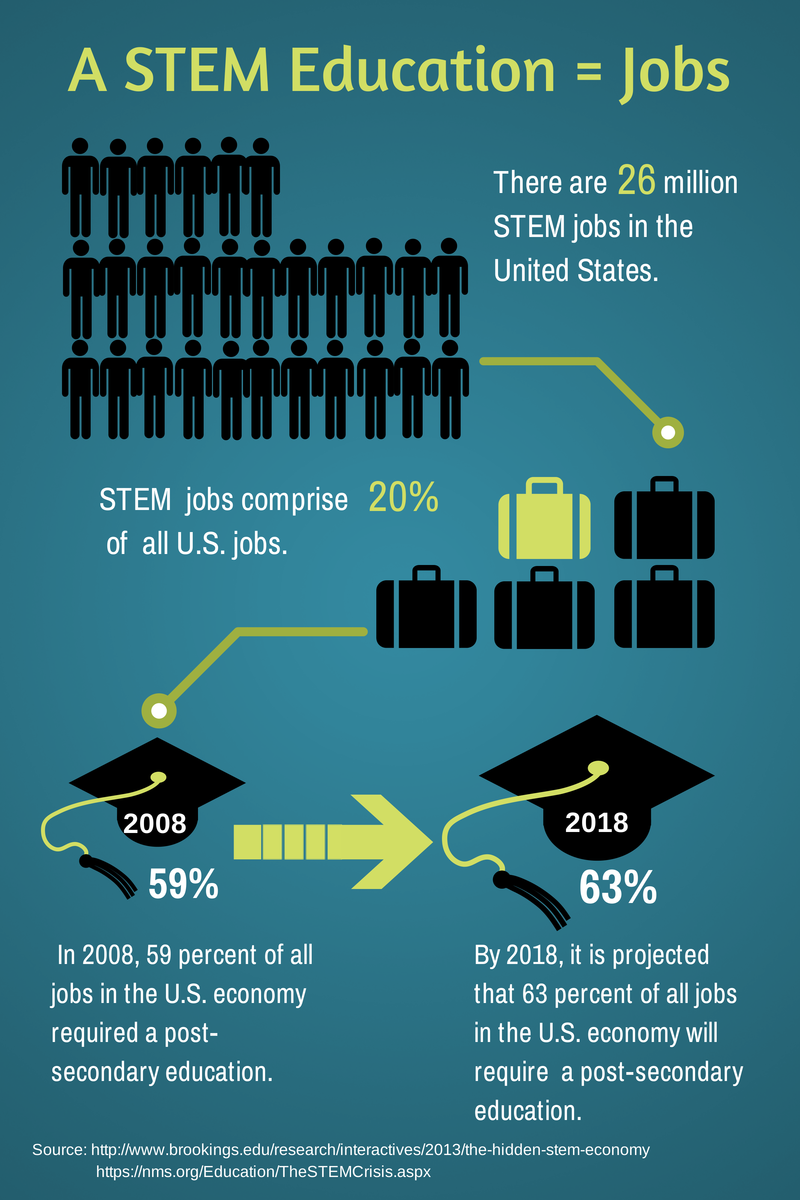 A STEM Education = Jobs

There are 26 million STEM jobs in the United States.

STEM jobs comprise 20% of all U.S. jobs.

2008

59%

2018

63%

In 2008, 59 percent of all jobs in the U.S. economy required a post-secondary education.

By 2018, it is projected that 63 percent of all jobs in the U.S. economy will require a post-secondary education.

Source: http://www.brookings.edu/research/interactives/2013/the-hidden-stem-economy
https://nms.org/Education/TheSTEMCrisis.aspx