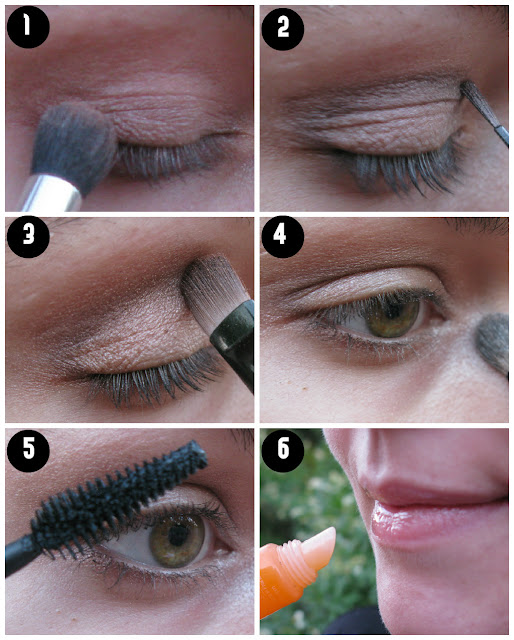 1

2

3

4

5

6