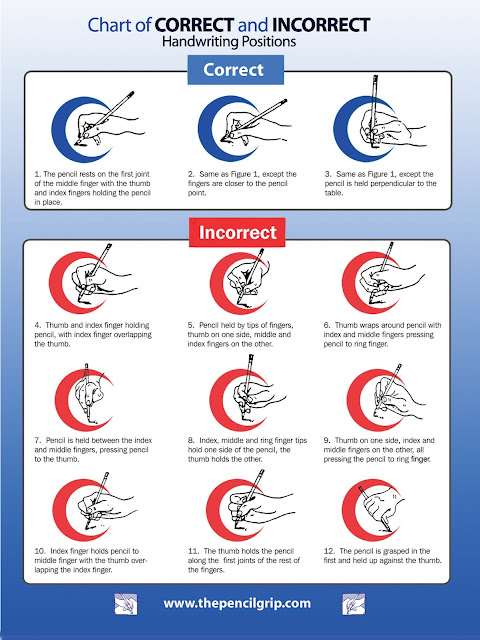 Chart of CORRECT and INCORRECT
Handwriting Positions

Correct

1. The pencil rests on the first joint of the middle finger with the thumb and index fingers holding the pencil in place.

2. Same as Figure 1, except the fingers are closer to the pencil point.

3. Same as Figure 1, except the pencil is held perpendicular to the table.

Incorrect

4. Thumb and index finger holding pencil, with index finger overlapping the thumb.

5. Pencil held by tips of fingers, thumb on one side, middle and index fingers on the other.

6. Thumb wraps around pencil with index and middle fingers pressing pencil to ring finger.

7. Pencil is held between the index and middle fingers, pressing pencil to the thumb.

8. Index, middle and ring finger tips hold one side of the pencil, the thumb holds the other.

9. Thumb on one side, index and middle fingers on the other, all pressing the pencil to ring finger.

10. Index finger holds pencil to middle finger with the thumb overlapping the index finger.

11. The thumb holds the pencil along the first joints of the rest of the fingers.

12. The pencil is grasped in the first and held up against the thumb.

www.thepencilgrip.com