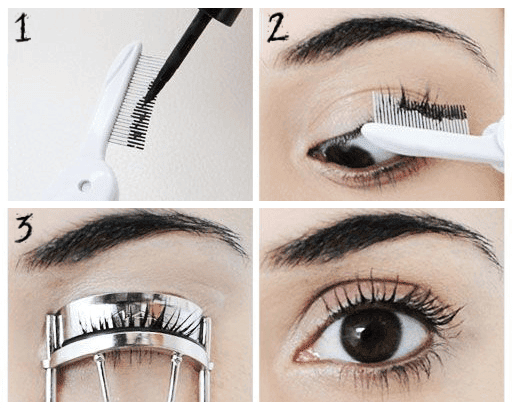 1

2

3