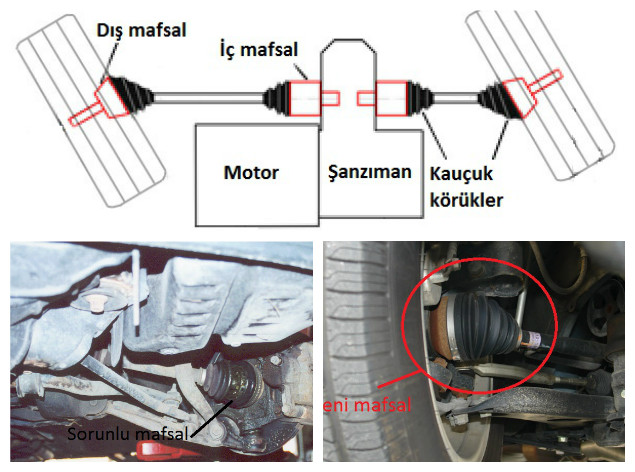 Dış mafsal

İç mafsal

Motor

Şanzıman

Kauçuk körükler

Sorunlu mafsal

eni mafsal