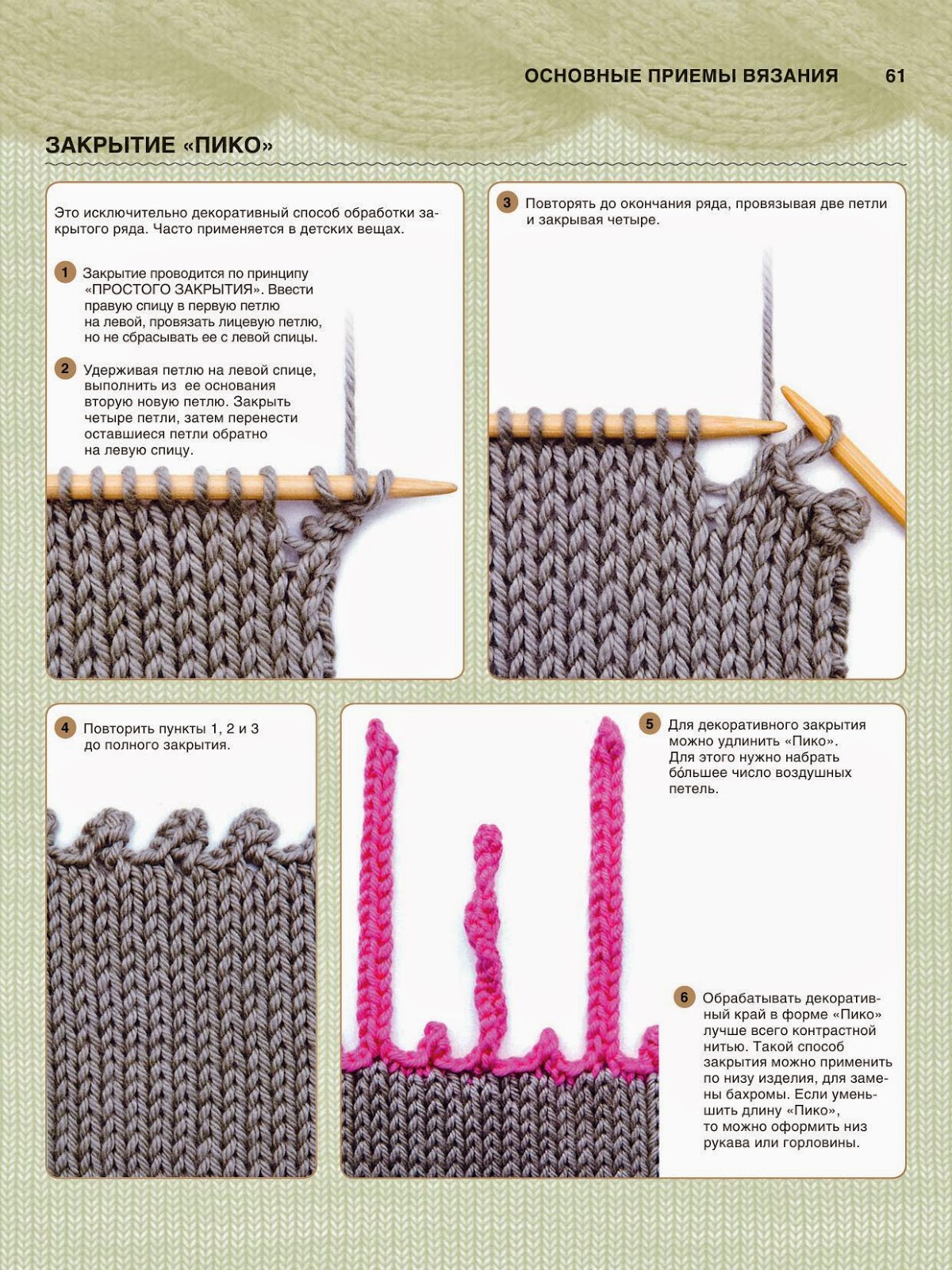 ОСНОВНЫЕ ПРИЕМЫ ВЯЗАНИЯ 61

ЗАКРЫТИЕ «ПИКО»

Это исключительно декоративный способ обработки закрытого ряда. Часто применяется в детских вещах.

1 Закрытие проводится по принципу «ПРОСТОГО ЗАКРЫТИЯ». Ввести правую спицу в первую петлю на левой, провязать лицевую петлю, но не сбрасывать ее с левой спицы.

2 Удерживая петлю на левой спице, выполнить из ее основания вторую новую петлю. Закрыть четыре петли, затем перенести оставшиеся петли обратно на левую спицу.

3 Повторять до окончания ряда, провязывая две петли и закрывая четыре.

4 Повторить пункты 1, 2 и 3 до полного закрытия.

5 Для декоративного закрытия можно удлинить «Пико». Для этого нужно набрать бо́льшее число воздушных петель.

6 Обрабатывать декоративный край в форме «Пико» лучше всего контрастной нитью. Такой способ закрытия можно применить по низу изделия, для замены бахромы. Если уменьшить длину «Пико», то можно оформить низ рукава или горловины.