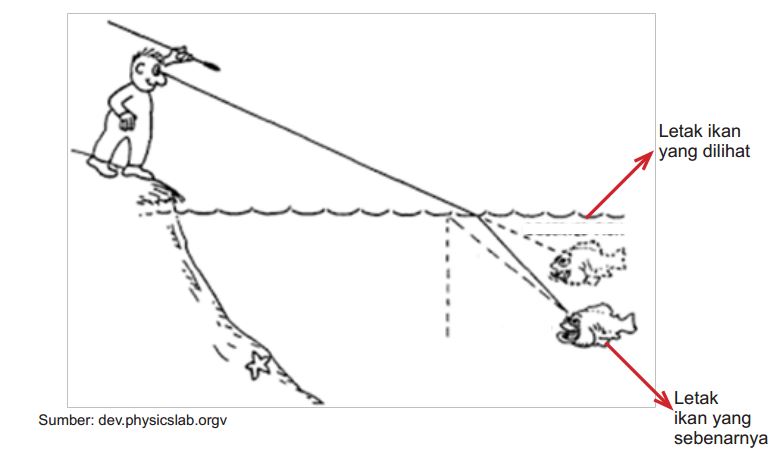 Letak ikan yang dilihat

Letak ikan yang sebenarnya

Sumber: dev.physicslab.orgv