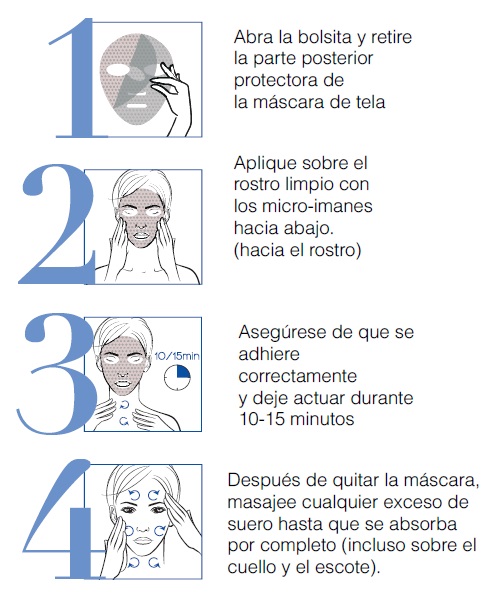 1

Abra la bolsita y retire la parte posterior protectora de la máscara de tela

2

Aplique sobre el rostro limpio con los micro-imanes hacia abajo. (hacia el rostro)

3

10/15min

Asegúrese de que se adhiere correctamente y deje actuar durante 10-15 minutos

4

Después de quitar la máscara, masajee cualquier exceso de suero hasta que se absorba por completo (incluso sobre el cuello y el escote).