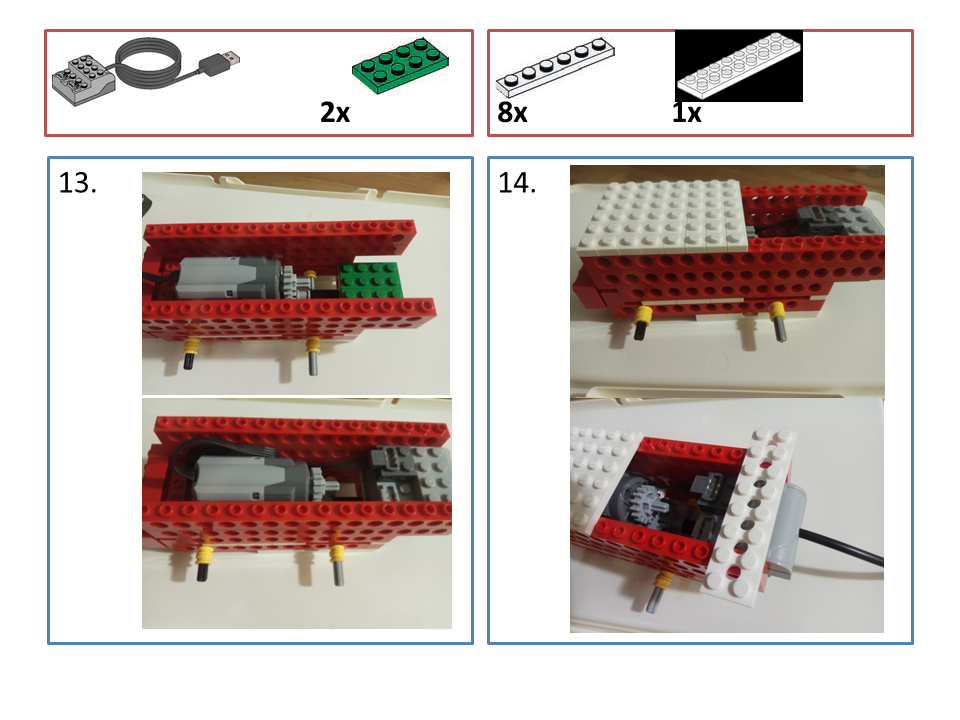 2x

8x

1x

13.

14.