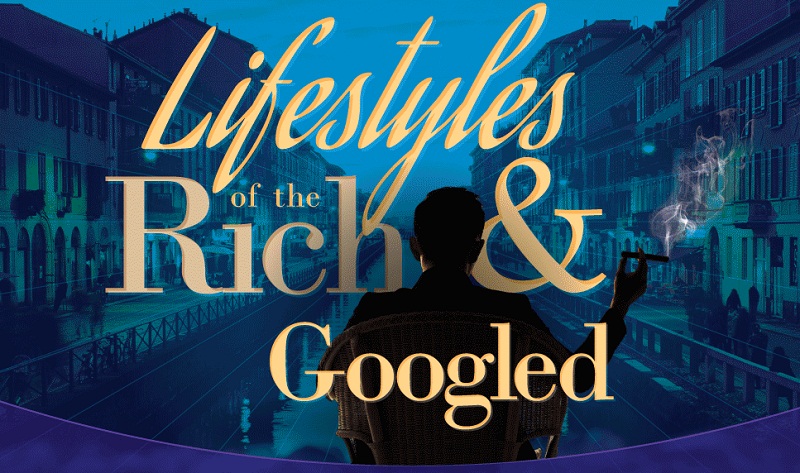 Lifestyles of the Rich & Googled