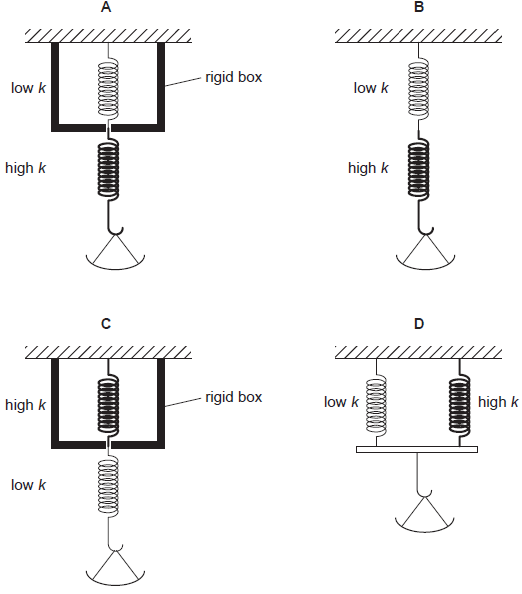 A

low $k$

rigid box

high $k$

B

low $k$

high $k$

C

high $k$

rigid box

low $k$

D

low $k$

high $k$