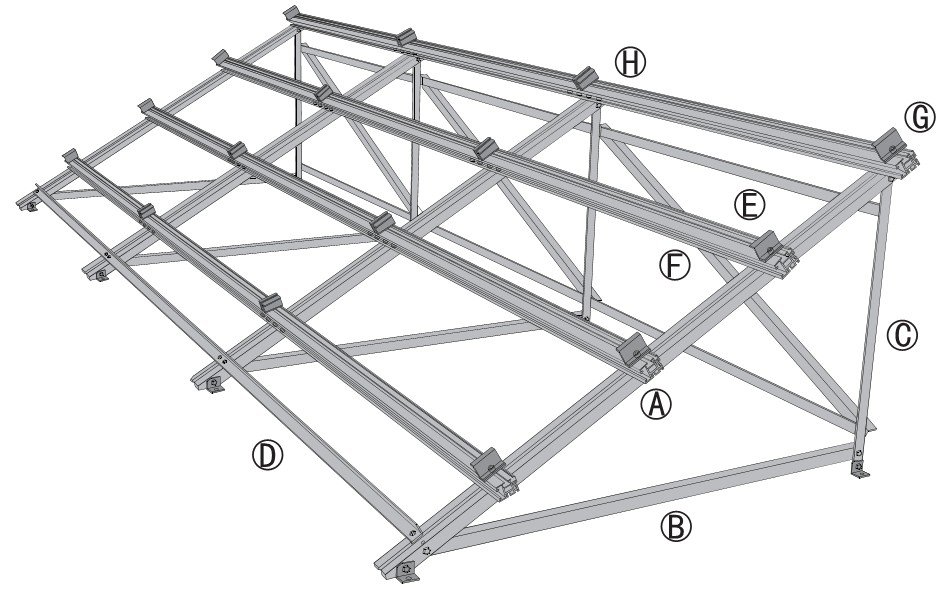 Ⓗ
Ⓖ
Ⓔ
Ⓕ
Ⓒ
Ⓐ
Ⓓ
Ⓑ