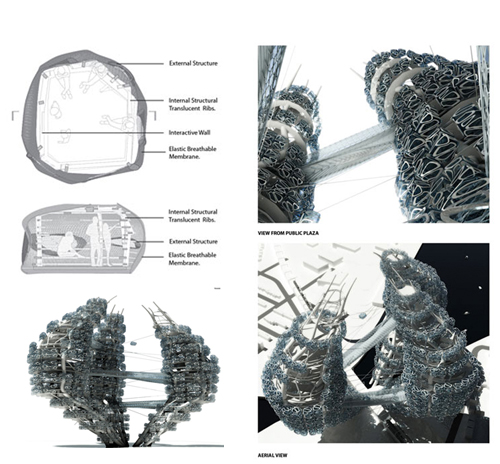 External Structure

Internal Structural Translucent Ribs.

Interactive Wall

Elastic Breathable Membrane.

Internal Structural Translucent Ribs.

External Structure

Elastic Breathable Membrane.

VIEW FROM PUBLIC PLAZA

AERIAL VIEW