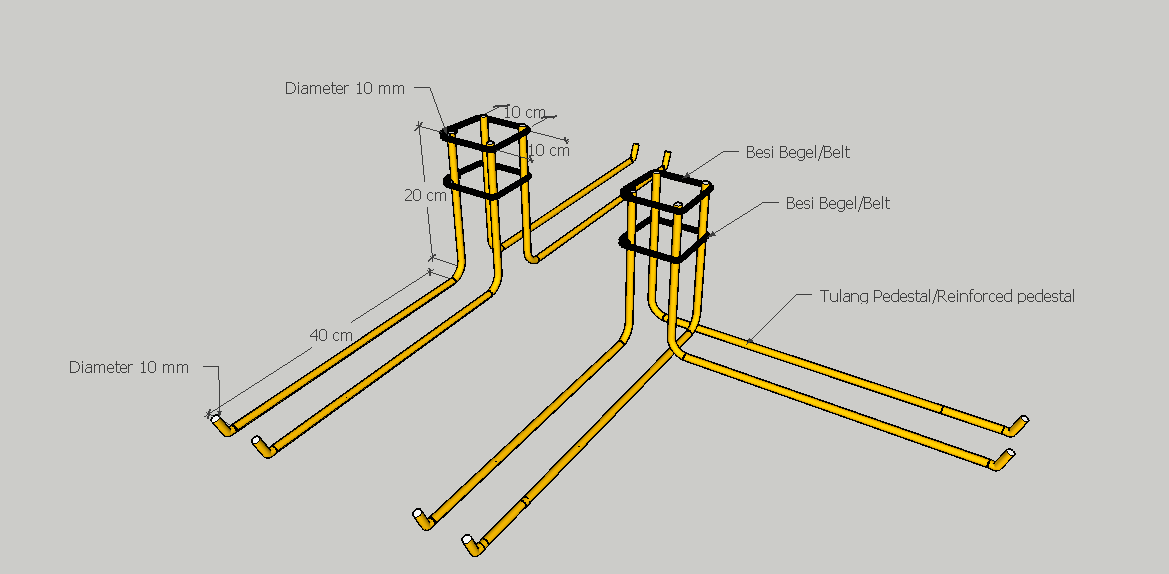 Diameter 10 mm

10 cm

10 cm

20 cm

40 cm

Diameter 10 mm

Besi Begel/Belt

Besi Begel/Belt

Tulang Pedestal/Reinforced pedestal