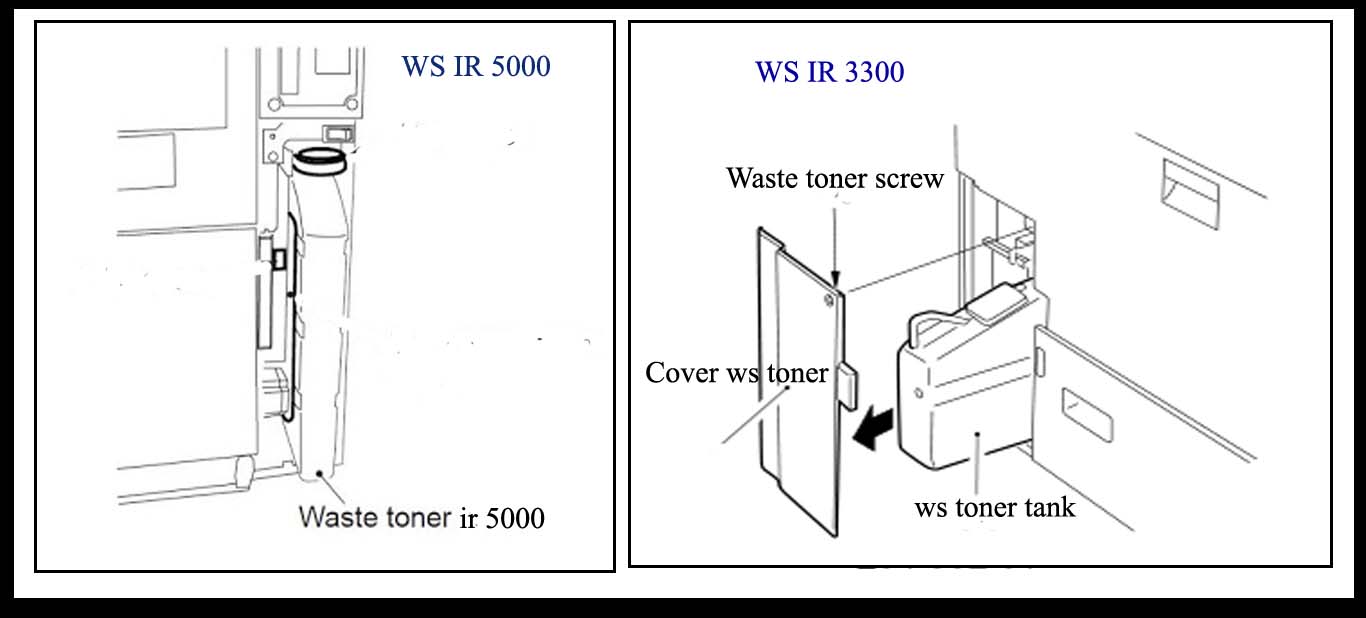 WS IR 5000

Waste toner ir 5000

WS IR 3300

Waste toner screw

Cover ws toner

ws toner tank