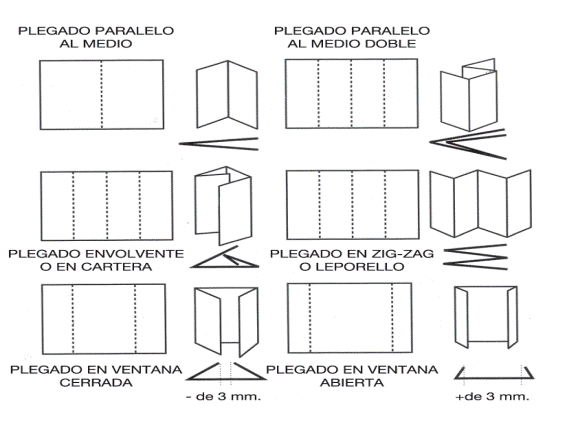 PLEGADO PARALELO AL MEDIO

PLEGADO PARALELO AL MEDIO DOBLE

PLEGADO ENVOLVENTE O EN CARTERA

PLEGADO EN ZIG-ZAG O LEPORELLO

PLEGADO EN VENTANA CERRADA

- de 3 mm.

PLEGADO EN VENTANA ABIERTA

+de 3 mm.