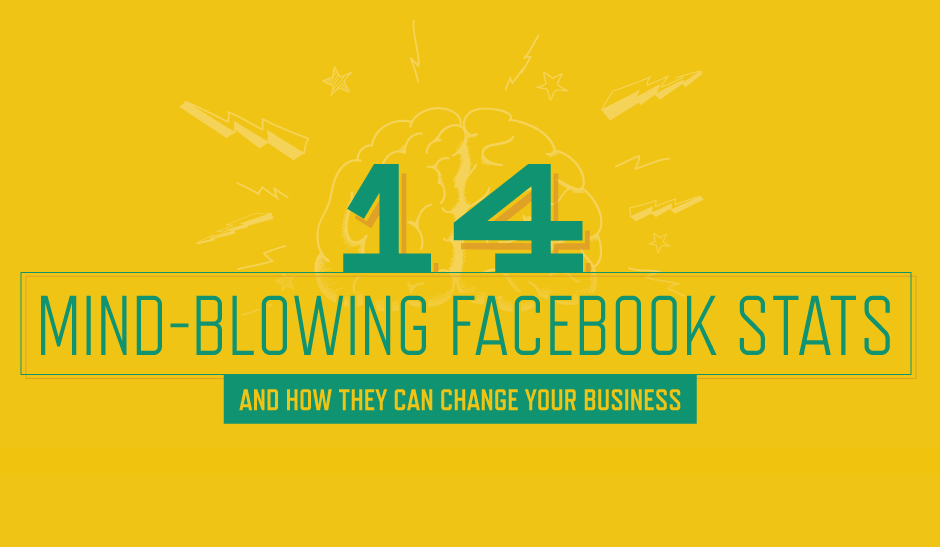 14

MIND-BLOWING FACEBOOK STATS

AND HOW THEY CAN CHANGE YOUR BUSINESS