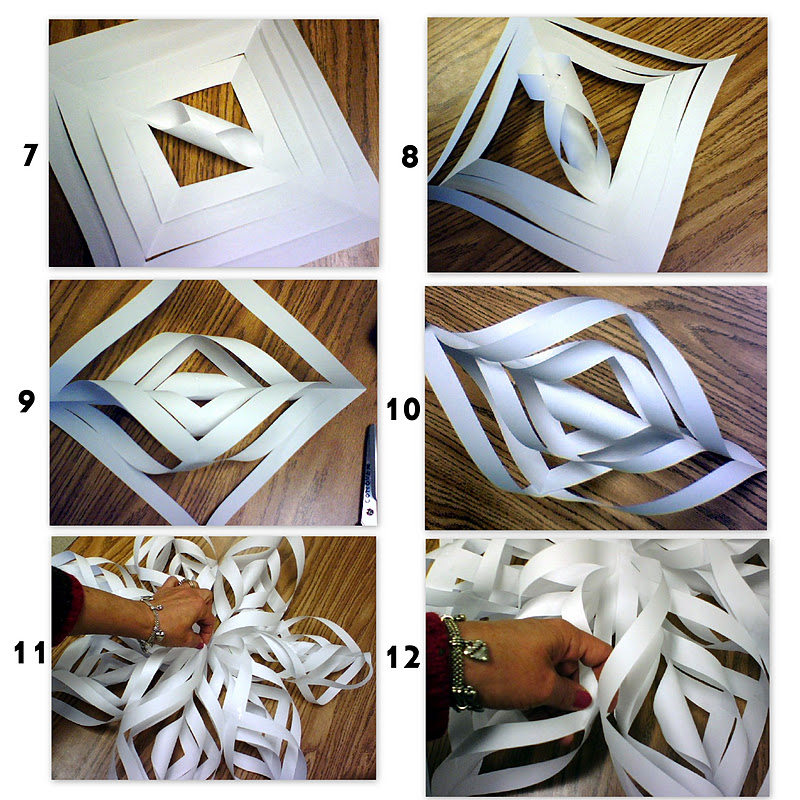 7

8

9

10

11

12