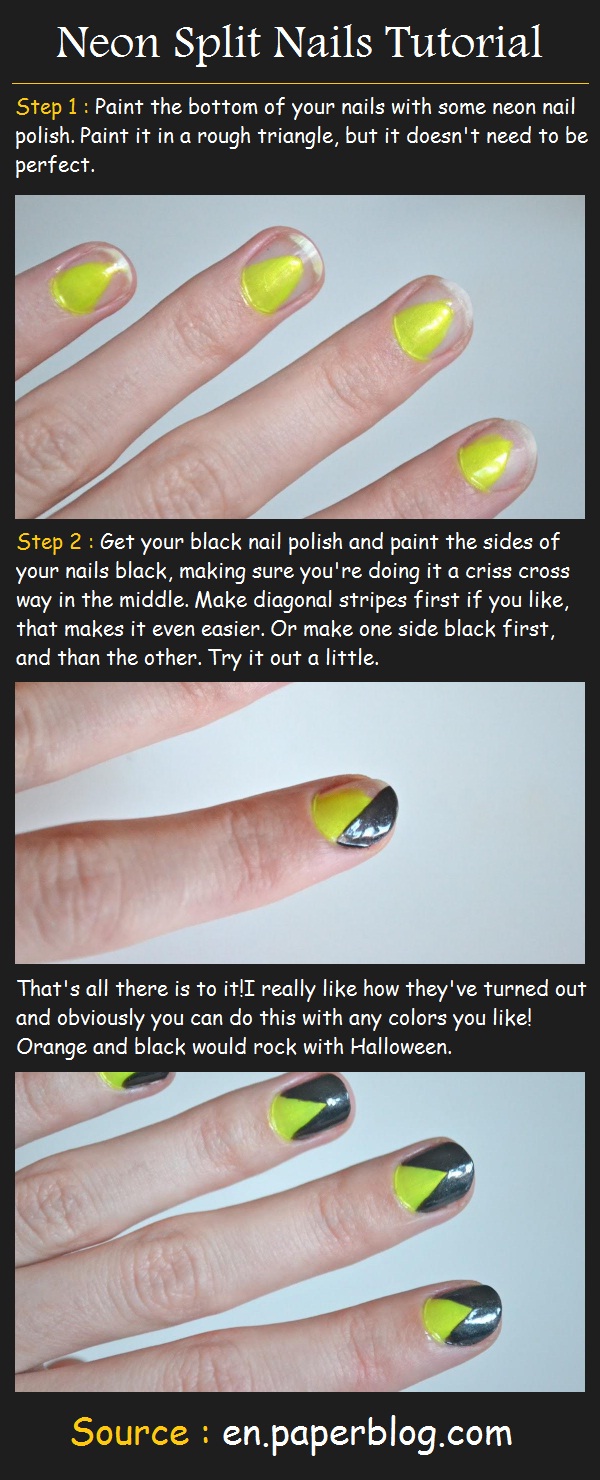 Neon Split Nails Tutorial

Step 1 : Paint the bottom of your nails with some neon nail polish. Paint it in a rough triangle, but it doesn't need to be perfect.

Step 2 : Get your black nail polish and paint the sides of your nails black, making sure you're doing it a criss cross way in the middle. Make diagonal stripes first if you like, that makes it even easier. Or make one side black first, and than the other. Try it out a little.

That's all there is to it!I really like how they've turned out and obviously you can do this with any colors you like! Orange and black would rock with Halloween.

Source : en.paperblog.com