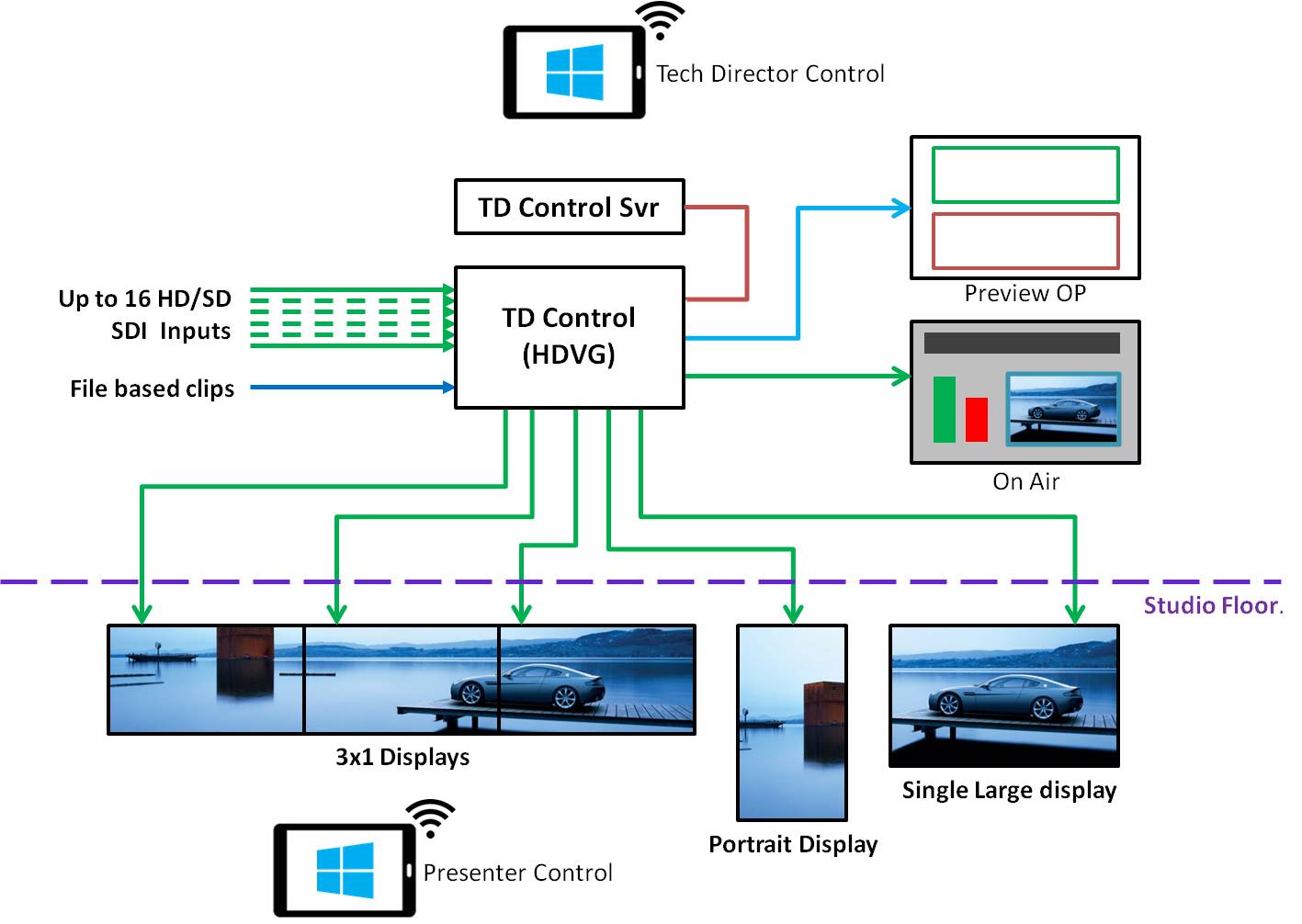 Tech Director Control

TD Control Svr

Up to 16 HD/SD SDI Inputs

File based clips

TD Control (HDVG)

Preview OP

On Air

Studio Floor.

3x1 Displays

Portrait Display

Single Large display

Presenter Control