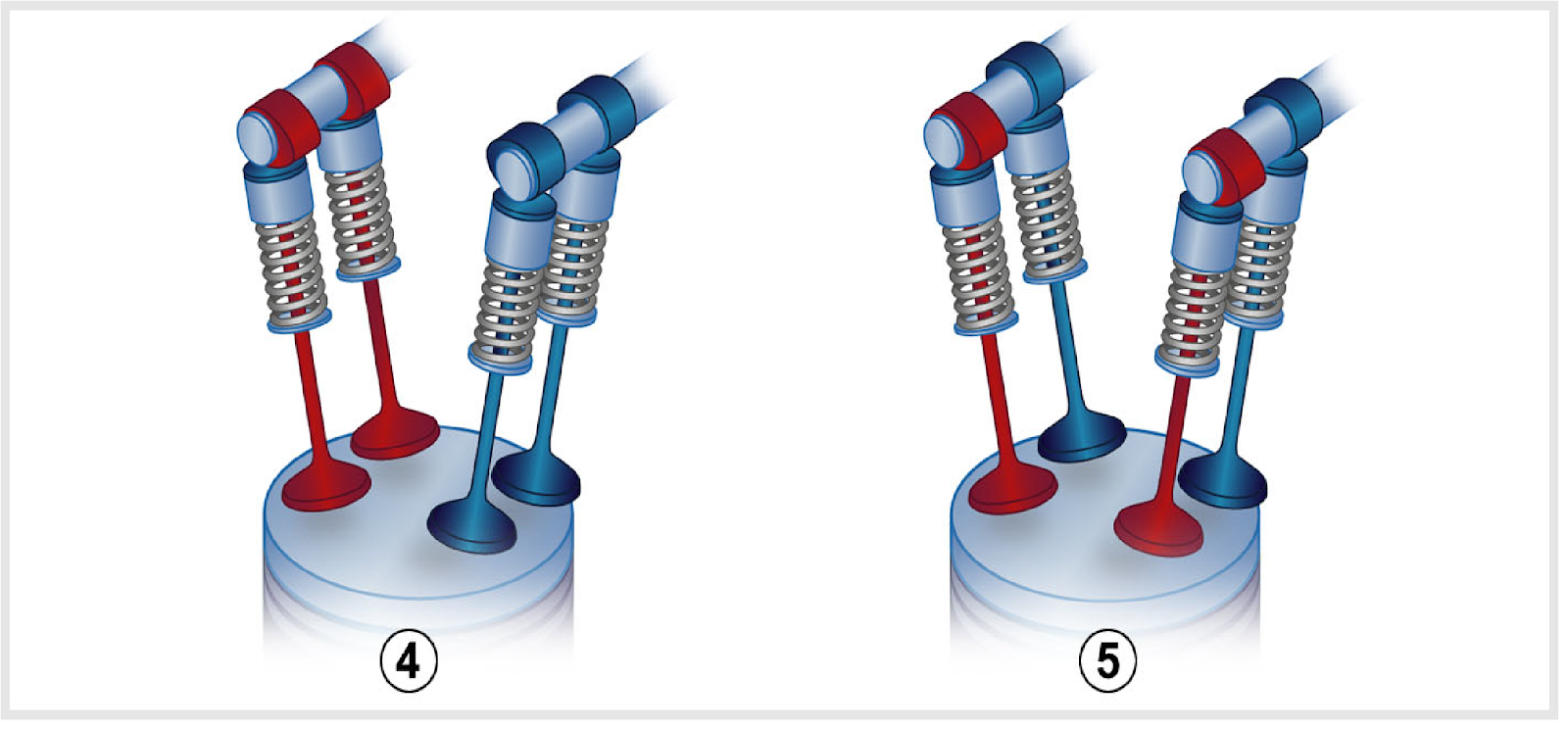 4

5