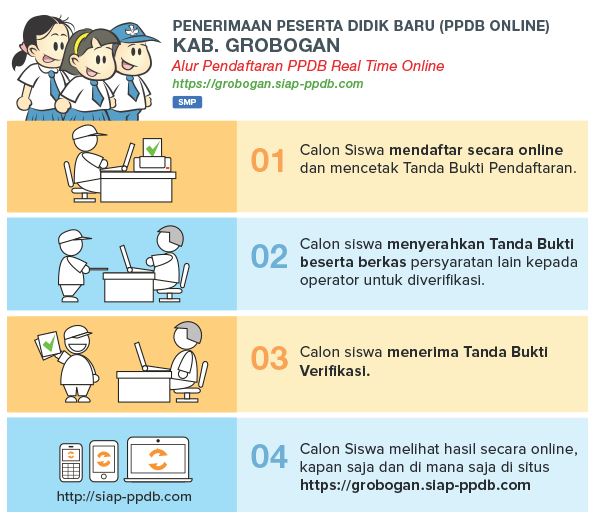 PENERIMAAN PESERTA DIDIK BARU (PPDB ONLINE)
KAB. GROBOGAN
Alur Pendaftaran PPDB Real Time Online
https://grobogan.siap-ppdb.com
SMP

01 Calon Siswa mendaftar secara online dan mencetak Tanda Bukti Pendaftaran.

02 Calon siswa menyerahkan Tanda Bukti beserta berkas persyaratan lain kepada operator untuk diverifikasi.

03 Calon siswa menerima Tanda Bukti Verifikasi.

http://siap-ppdb.com

04 Calon Siswa melihat hasil secara online, kapan saja dan di mana saja di situs https://grobogan.siap-ppdb.com