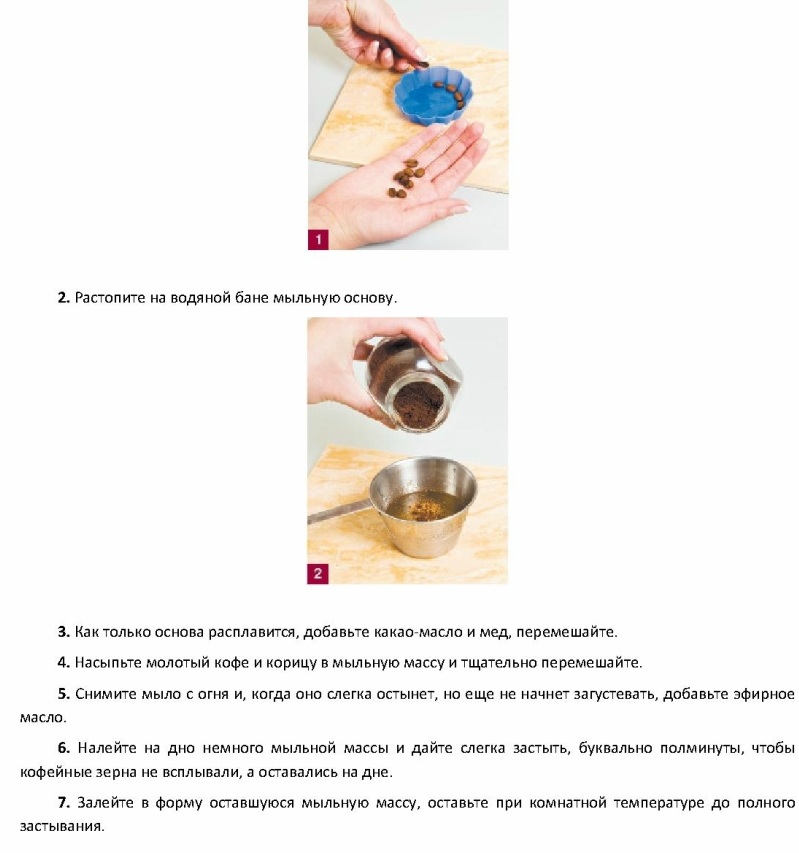 1

2. Растопите на водяной бане мыльную основу.

2

3. Как только основа расплавится, добавьте какао-масло и мед, перемешайте.

4. Насыпьте молотый кофе и корицу в мыльную массу и тщательно перемешайте.

5. Снимите мыло с огня и, когда оно слегка остынет, но еще не начнет загустевать, добавьте эфирное масло.

6. Налейте на дно немного мыльной массы и дайте слегка застыть, буквально полминуты, чтобы кофейные зерна не всплывали, а оставались на дне.

7. Залейте в форму оставшуюся мыльную массу, оставьте при комнатной температуре до полного застывания.