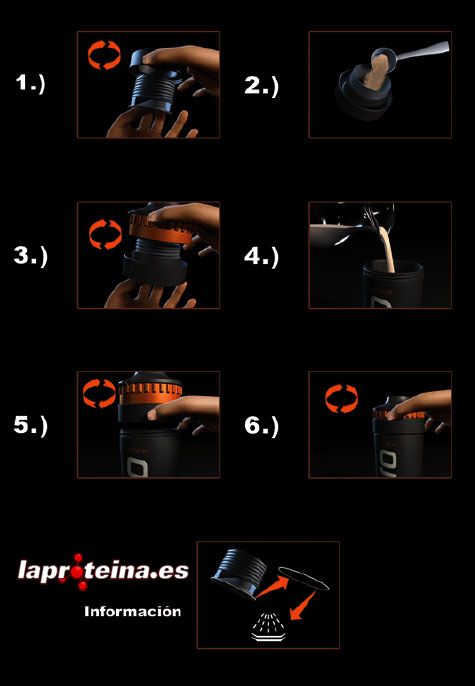 1.)

2.)

3.)

4.)

5.)

6.)

laproteina.es

Información