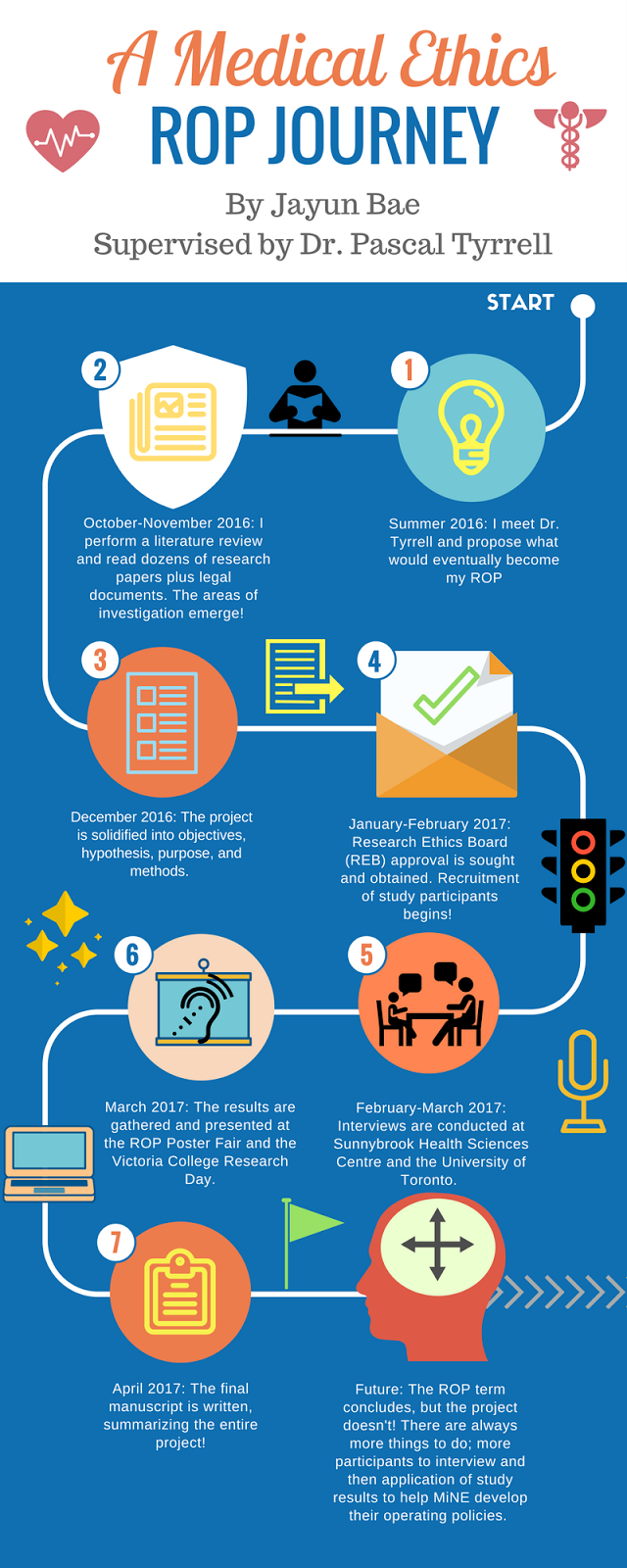 A Medical Ethics
ROP JOURNEY

By Jayun Bae
Supervised by Dr. Pascal Tyrrell

START

1

Summer 2016: I meet Dr. Tyrrell and propose what would eventually become my ROP

2

October-November 2016: I perform a literature review and read dozens of research papers plus legal documents. The areas of investigation emerge!

3

December 2016: The project is solidified into objectives, hypothesis, purpose, and methods.

4

January-February 2017: Research Ethics Board (REB) approval is sought and obtained. Recruitment of study participants begins!

5

February-March 2017: Interviews are conducted at Sunnybrook Health Sciences Centre and the University of Toronto.

6

March 2017: The results are gathered and presented at the ROP Poster Fair and the Victoria College Research Day.

7

April 2017: The final manuscript is written, summarizing the entire project!

Future: The ROP term concludes, but the project doesn't! There are always more things to do; more participants to interview and then application of study results to help MiNE develop their operating policies.