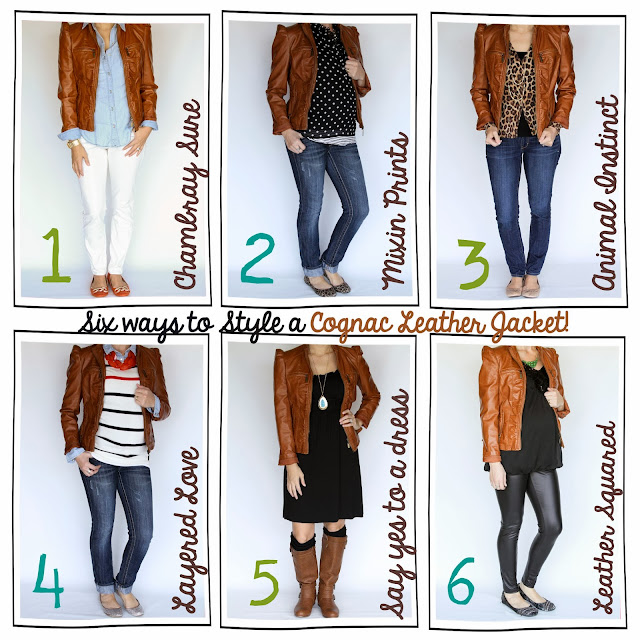 1
Chambray Sure

2
Mixin Prints

3
Animal Instinct

Six ways to Style a Cognac Leather Jacket!

4
Layered Love

5
Say yes to a dress

6
Leather Squared