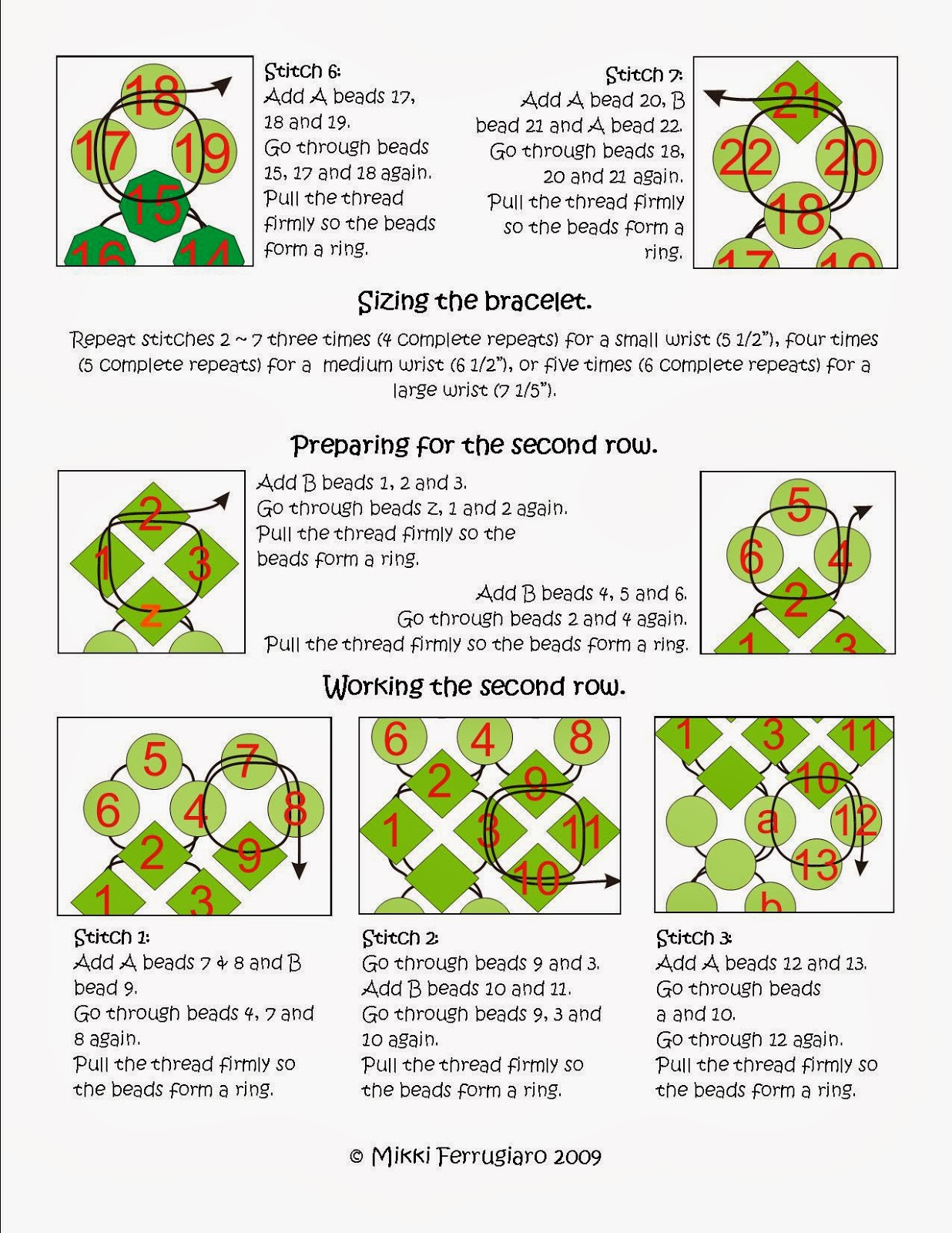 18
17
19
15
16
14

Stitch 6:
Add A beads 17, 18 and 19.
Go through beads 15, 17 and 18 again.
Pull the thread firmly so the beads form a ring.

Stitch 7:
Add A bead 20, B bead 21 and A bead 22.
Go through beads 18, 20 and 21 again.
Pull the thread firmly so the beads form a ring.

21
22
20
18
17
19

Sizing the bracelet.

Repeat stitches 2 ~ 7 three times (4 complete repeats) for a small wrist (5 1/2"), four times (5 complete repeats) for a medium wrist (6 1/2"), or five times (6 complete repeats) for a large wrist (7 1/5").

Preparing for the second row.

2
1
3
z

Add B beads 1, 2 and 3.
Go through beads z, 1 and 2 again.
Pull the thread firmly so the beads form a ring.

Add B beads 4, 5 and 6.
Go through beads 2 and 4 again.
Pull the thread firmly so the beads form a ring.

5
6
4
2
1
3

Working the second row.

5
7
6
4
8
2
9
1
3

6
4
8
2
9
1
3
11
10

1
3
11
10
a
12
13
b

Stitch 1:
Add A beads 7 & 8 and B bead 9.
Go through beads 4, 7 and 8 again.
Pull the thread firmly so the beads form a ring.

Stitch 2:
Go through beads 9 and 3.
Add B beads 10 and 11.
Go through beads 9, 3 and 10 again.
Pull the thread firmly so the beads form a ring.

Stitch 3:
Add A beads 12 and 13.
Go through beads a and 10.
Go through 12 again.
Pull the thread firmly so the beads form a ring.

© Mikki Ferrugiaro 2009